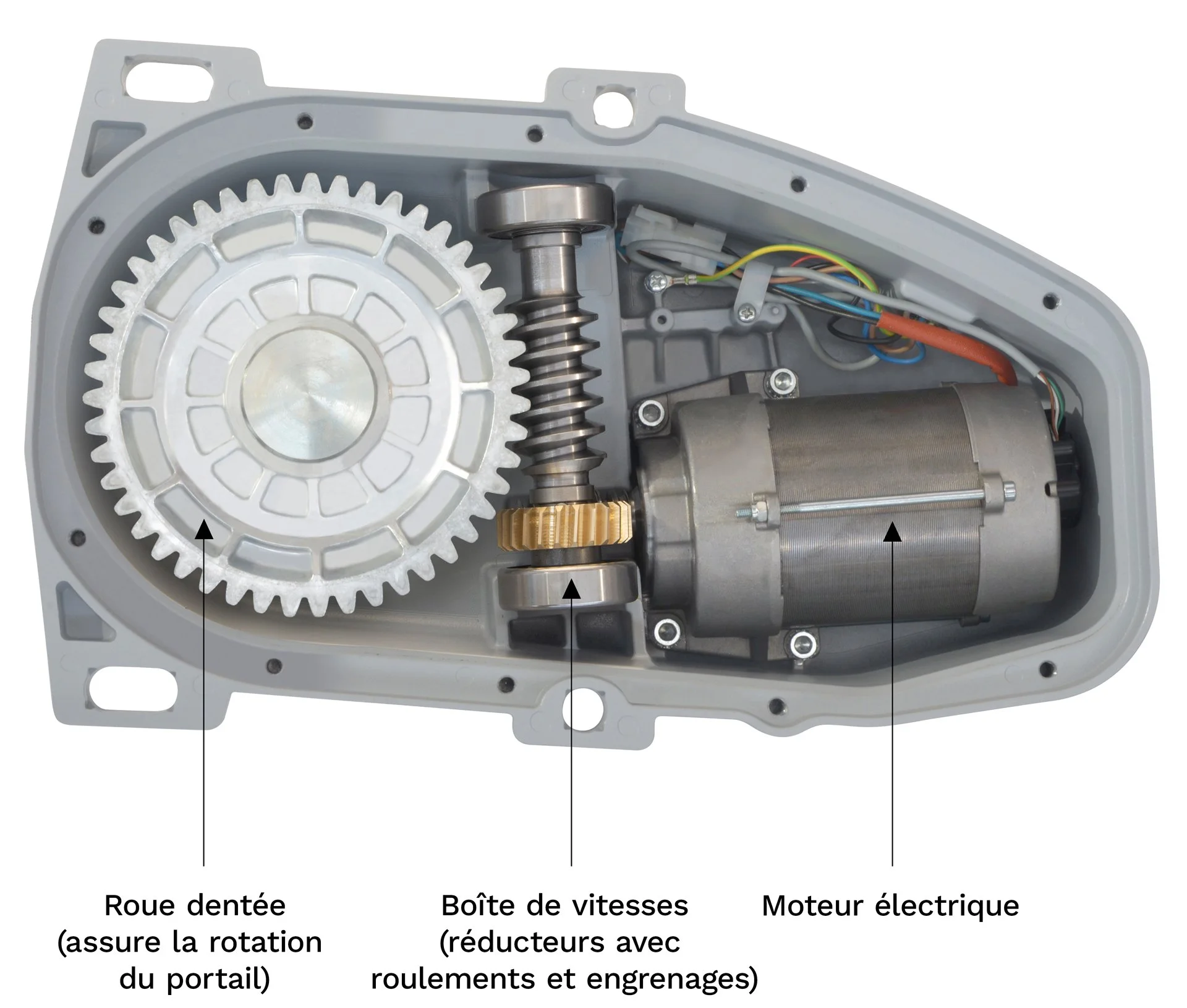 Roue dentée (assure la rotation du portail)

Boîte de vitesses (réducteurs avec roulements et engrenages)

Moteur électrique