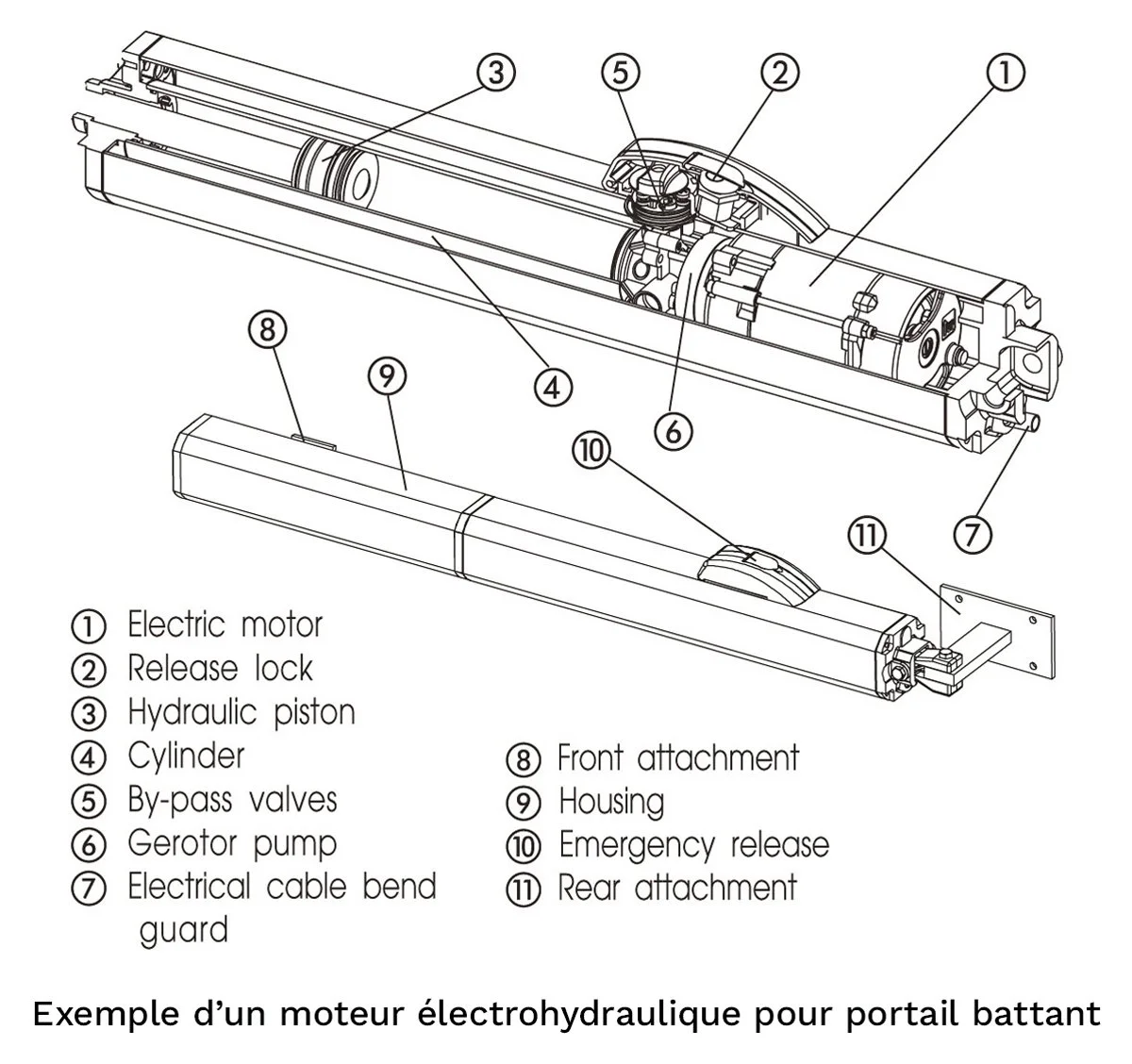 ③ ⑤ ② ①

⑧ ⑨ ④ ⑥

⑩

⑪ ⑦

① Electric motor
② Release lock
③ Hydraulic piston
④ Cylinder
⑤ By-pass valves
⑥ Gerotor pump
⑦ Electrical cable bend guard

⑧ Front attachment
⑨ Housing
⑩ Emergency release
⑪ Rear attachment

Exemple d'un moteur électrohydraulique pour portail battant