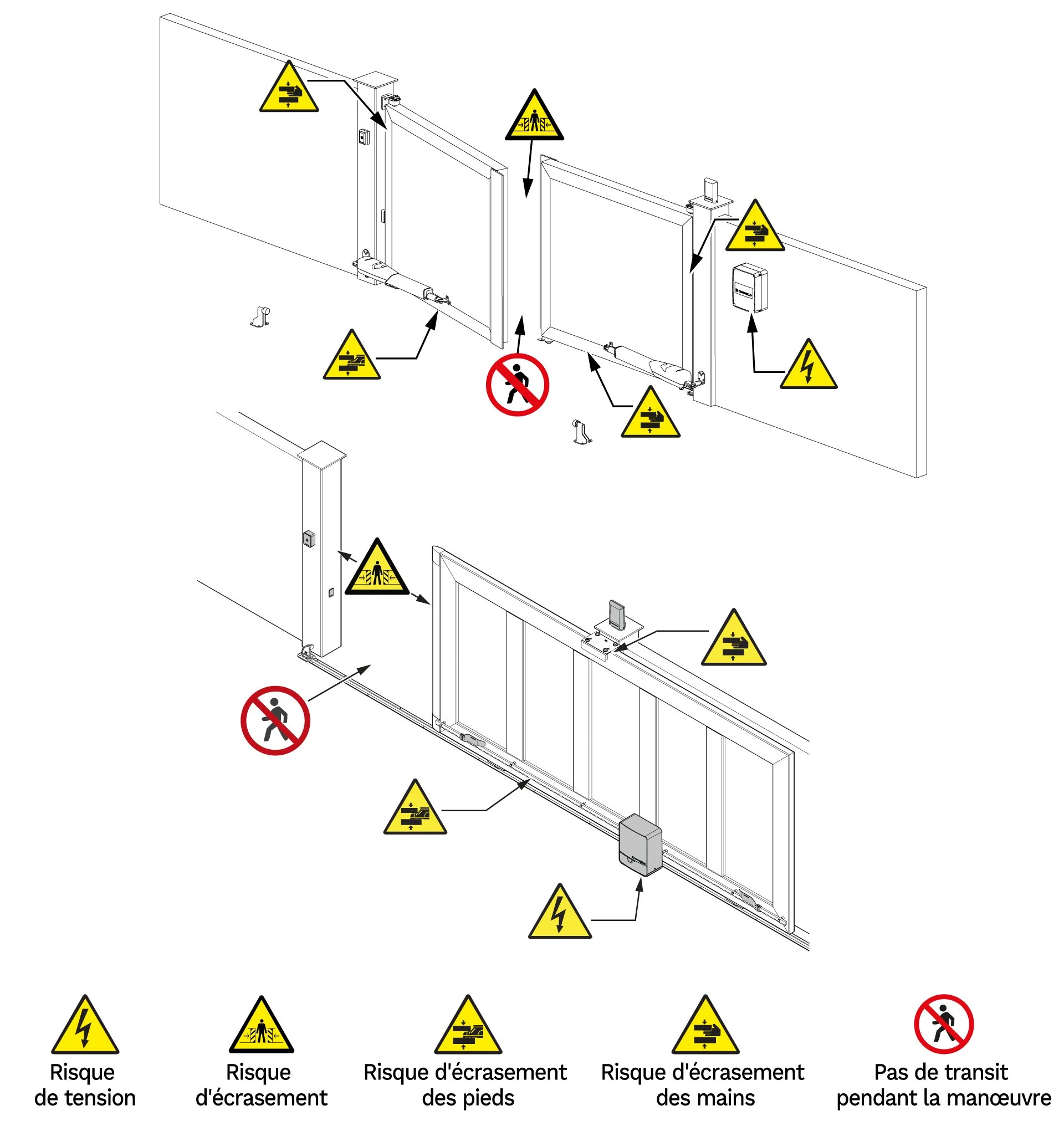 Risque de tension

Risque d'écrasement

Risque d'écrasement des pieds

Risque d'écrasement des mains

Pas de transit pendant la manœuvre