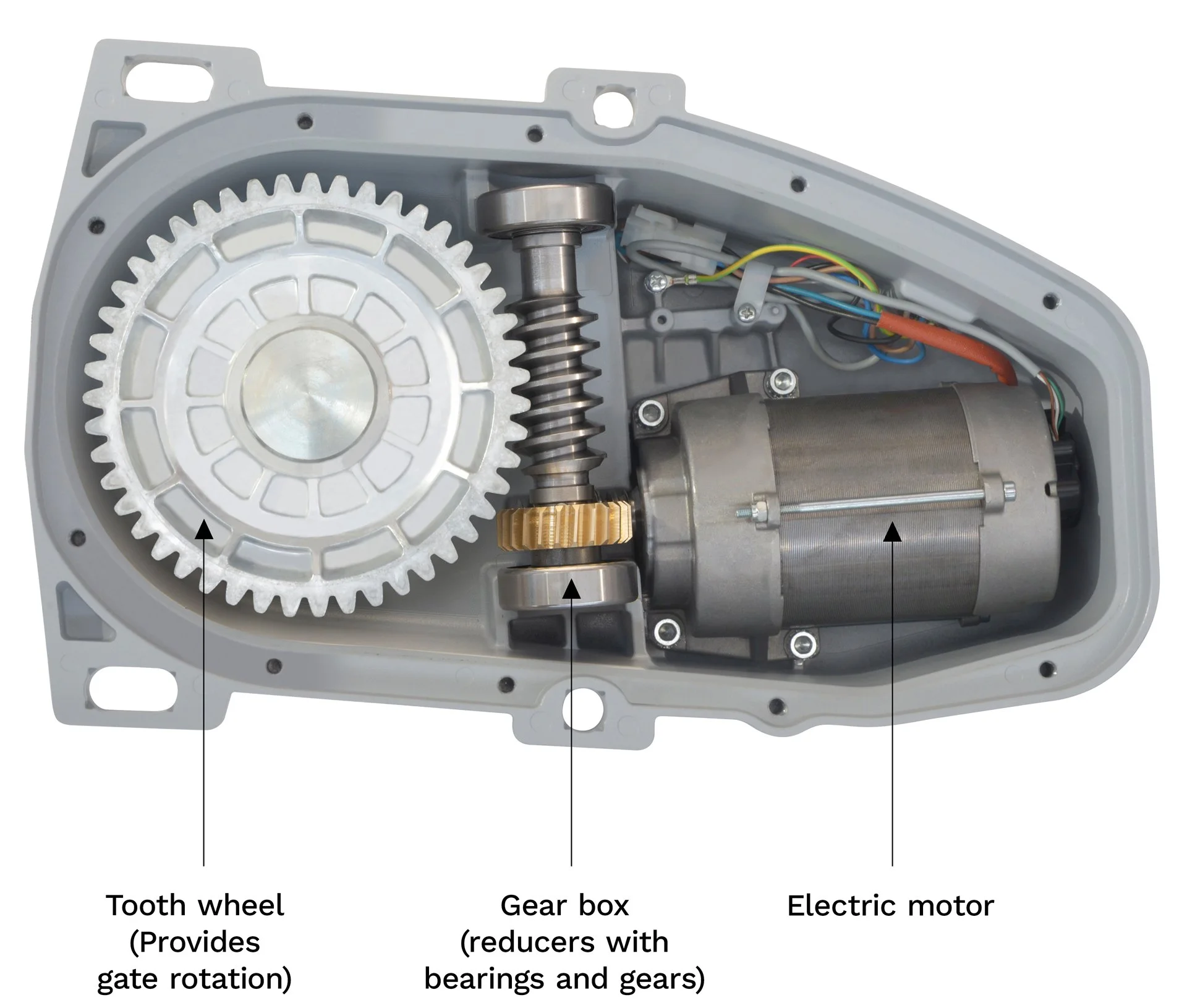 Tooth wheel
(Provides
gate rotation)

Gear box
(reducers with
bearings and gears)

Electric motor