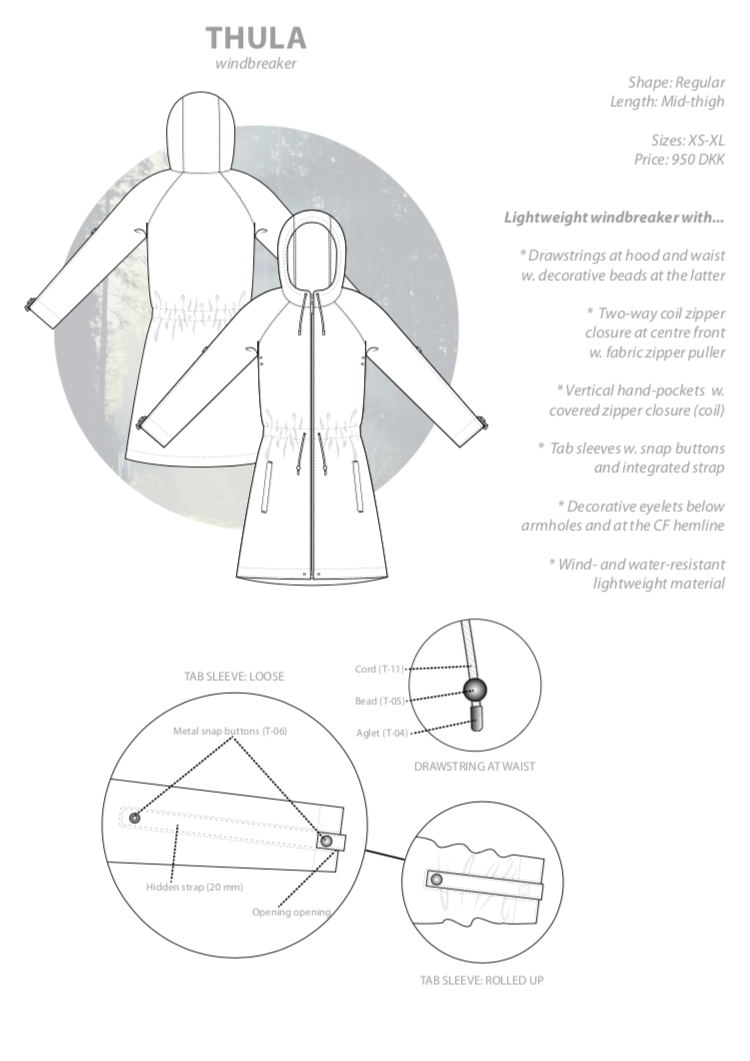 THULA
windbreaker

Shape: Regular
Length: Mid-thigh

Sizes: XS-XL
Price: 950 DKK

Lightweight windbreaker with...

* Drawstrings at hood and waist w. decorative beads at the latter

* Two-way coil zipper closure at centre front w. fabric zipper puller

* Vertical hand-pockets w. covered zipper closure (coil)

* Tab sleeves w. snap buttons and integrated strap

* Decorative eyelets below armholes and at the CF hemline

* Wind- and water-resistant lightweight material

TAB SLEEVE: LOOSE

Metal snap buttons (T-06)

Hidden strap (20 mm)

Opening opening

Cord (T-11)

Bead (T-05)

Aglet (T-04)

DRAWSTRING AT WAIST

TAB SLEEVE: ROLLED UP