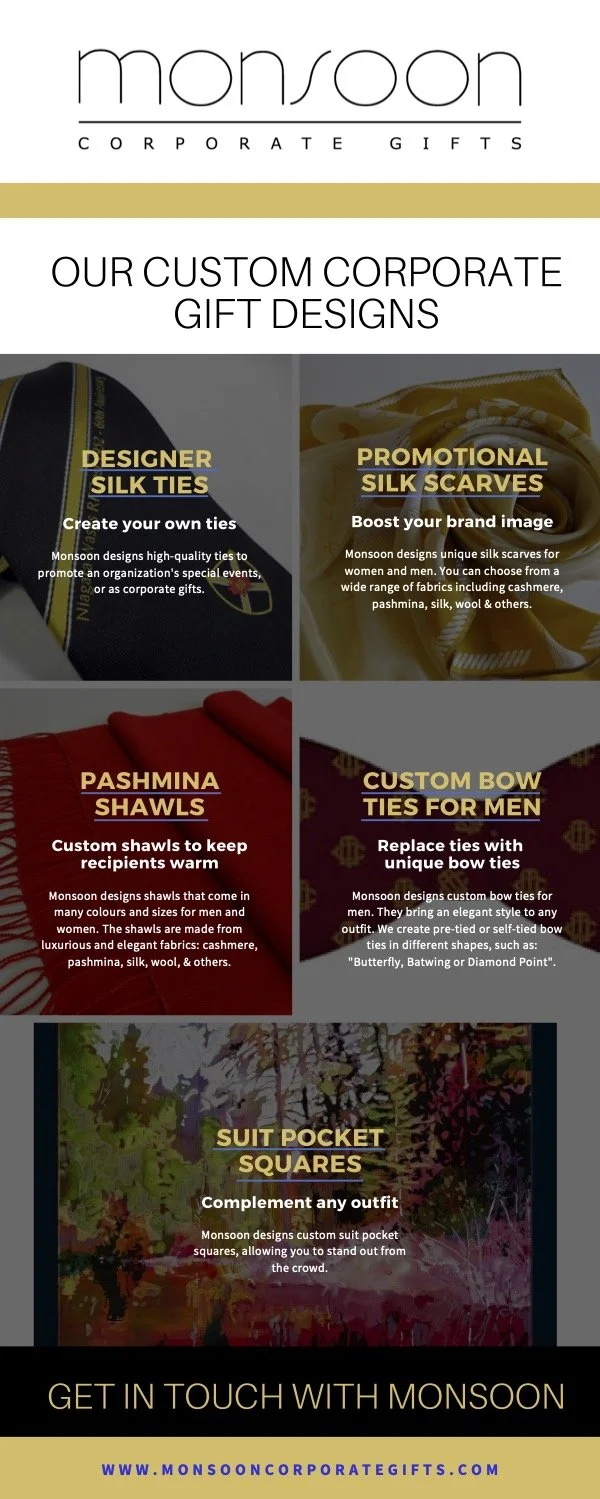 monsoon
CORPORATE GIFTS

OUR CUSTOM CORPORATE GIFT DESIGNS

DESIGNER SILK TIES

Create your own ties

Monsoon designs high-quality ties to promote an organization's special events, or as corporate gifts.

PROMOTIONAL SILK SCARVES

Boost your brand image

Monsoon designs unique silk scarves for women and men. You can choose from a wide range of fabrics including cashmere, pashmina, silk, wool & others.

PASHMINA SHAWLS

Custom shawls to keep recipients warm

Monsoon designs shawls that come in many colours and sizes for men and women. The shawls are made from luxurious and elegant fabrics: cashmere, pashmina, silk, wool, & others.

CUSTOM BOW TIES FOR MEN

Replace ties with unique bow ties

Monsoon designs custom bow ties for men. They bring an elegant style to any outfit. We create pre-tied or self-tied bow ties in different shapes, such as: "Butterfly, Batwing or Diamond Point".

SUIT POCKET SQUARES

Complement any outfit

Monsoon designs custom suit pocket squares, allowing you to stand out from the crowd.

GET IN TOUCH WITH MONSOON

WWW.MONSOONCORPORATEGIFTS.COM