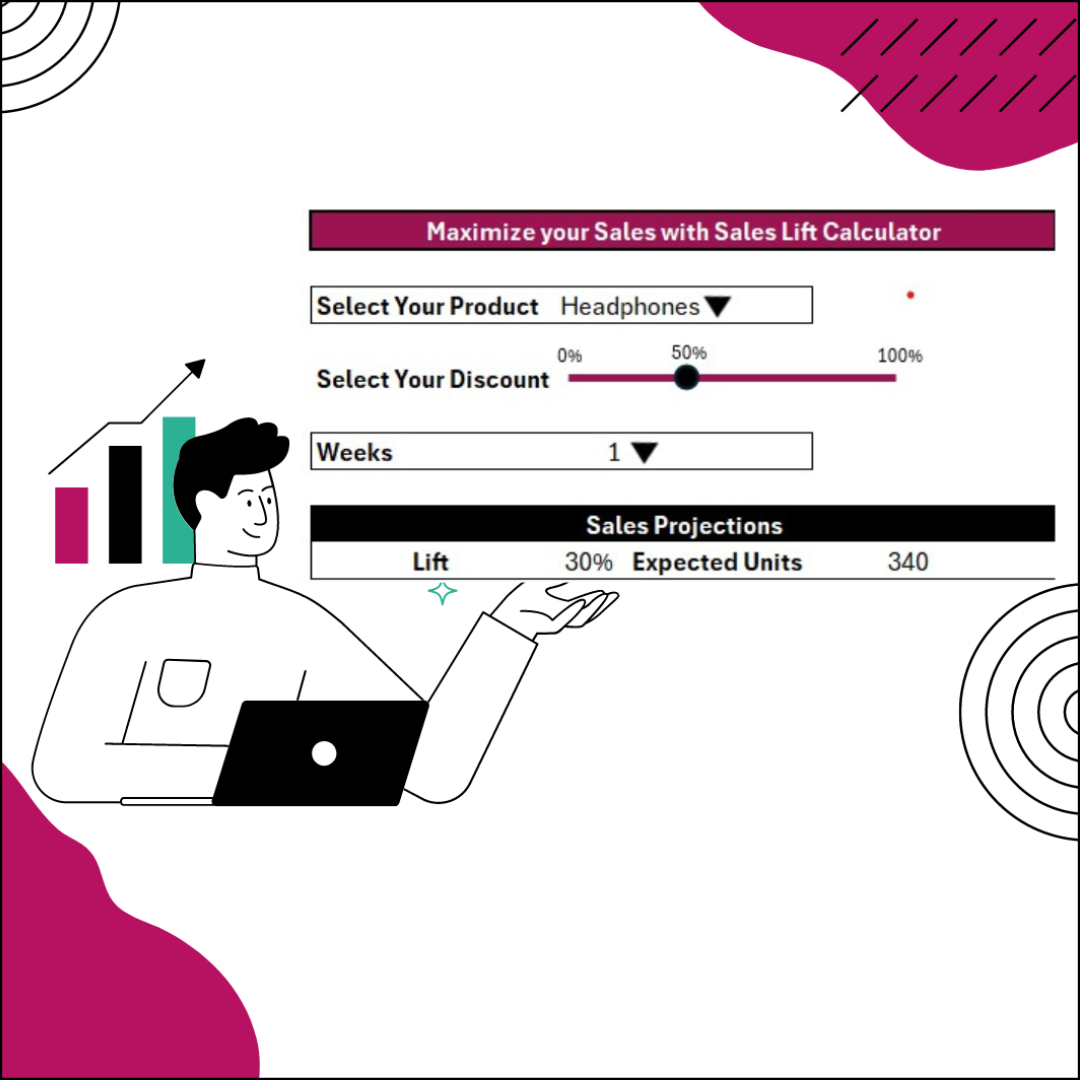 Maximize your Sales with Sales Lift Calculator

Select Your Product Headphones ▼

Select Your Discount 0% 50% 100%

Weeks 1 ▼

Sales Projections

Lift 30% Expected Units 340