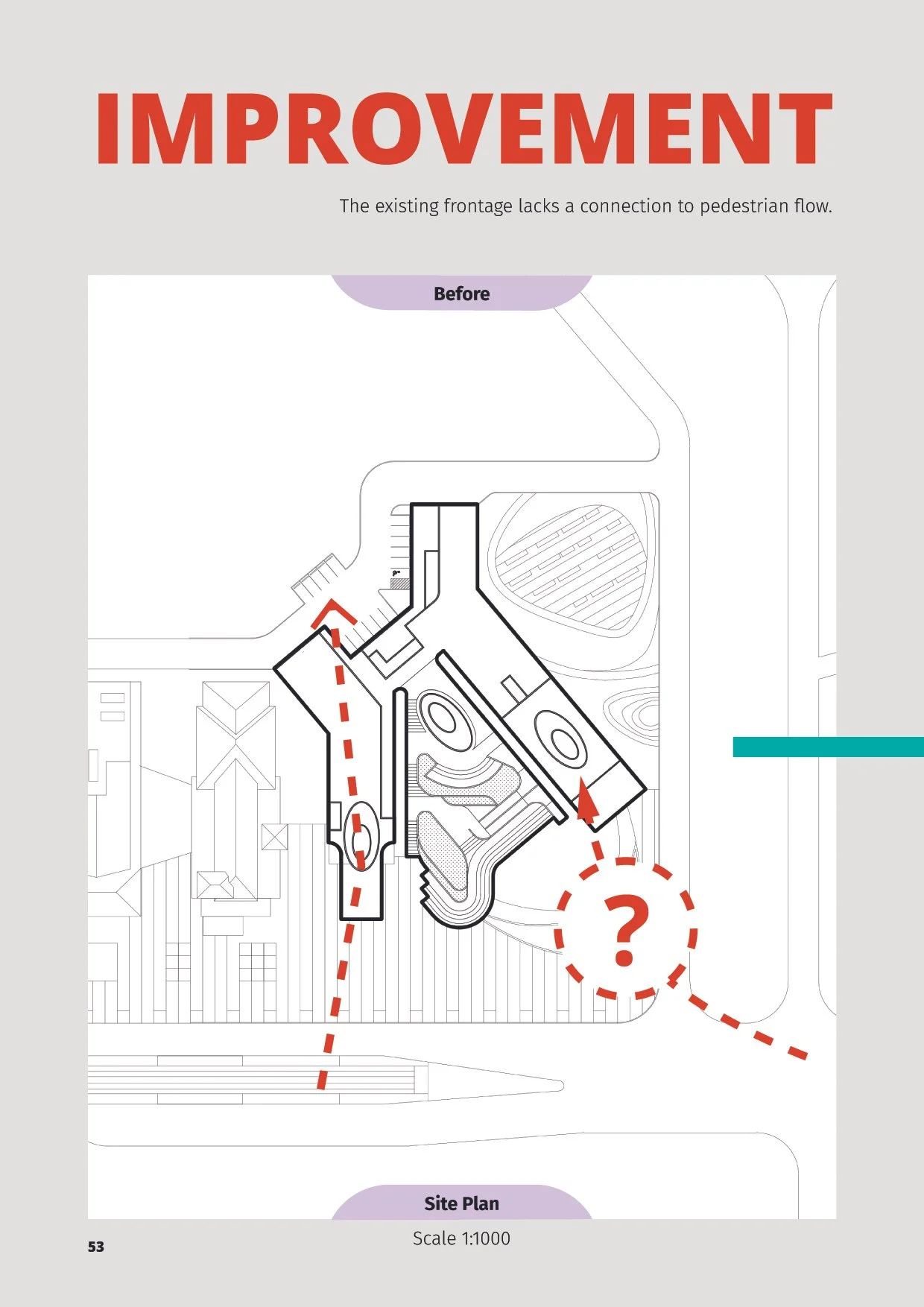 IMPROVEMENT

The existing frontage lacks a connection to pedestrian flow.

Before

?

Site Plan

Scale 1:1000

53