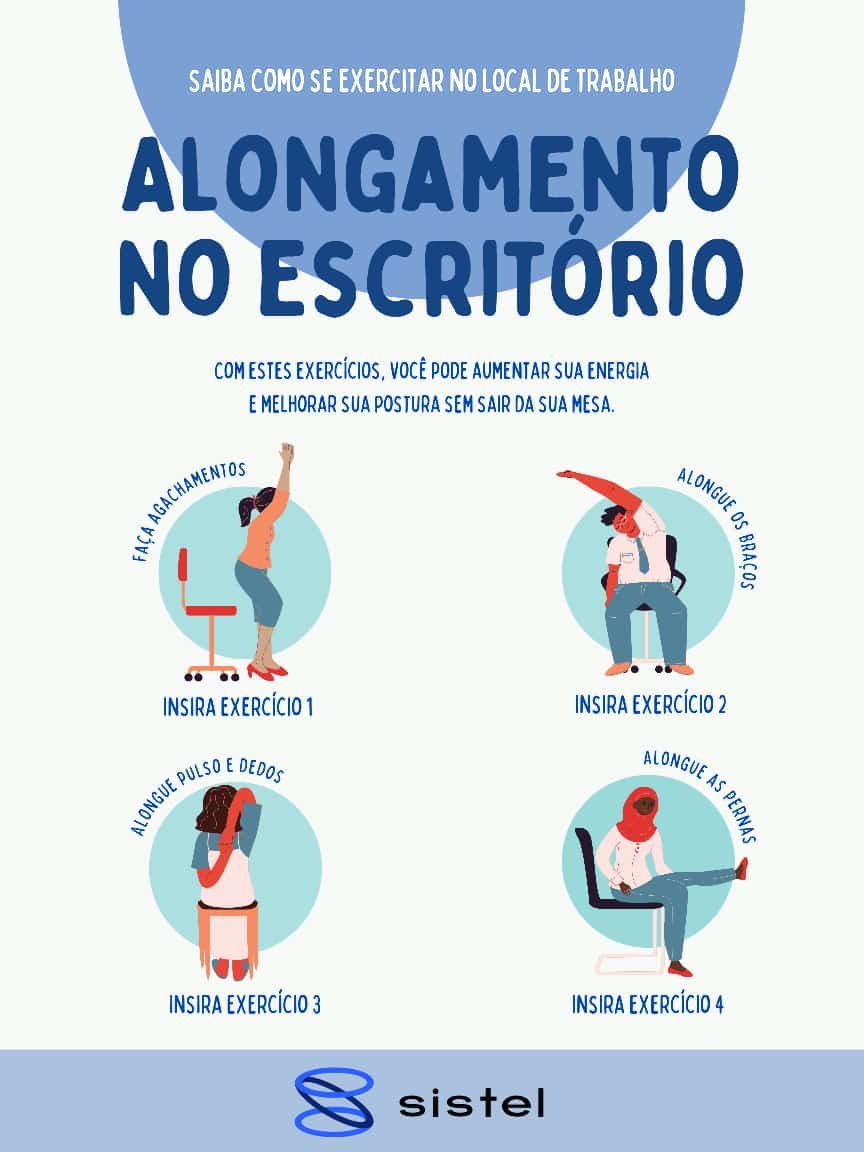 SAIBA COMO SE EXERCITAR NO LOCAL DE TRABALHO

ALONGAMENTO NO ESCRITÓRIO

COM ESTES EXERCÍCIOS, VOCÊ PODE AUMENTAR SUA ENERGIA E MELHORAR SUA POSTURA SEM SAIR DA SUA MESA.

FAÇA AGACHAMENTOS

INSIRA EXERCÍCIO 1

ALONGUE OS BRAÇOS

INSIRA EXERCÍCIO 2

ALONGUE PULSO E DEDOS

INSIRA EXERCÍCIO 3

ALONGUE AS PERNAS

INSIRA EXERCÍCIO 4

sistel