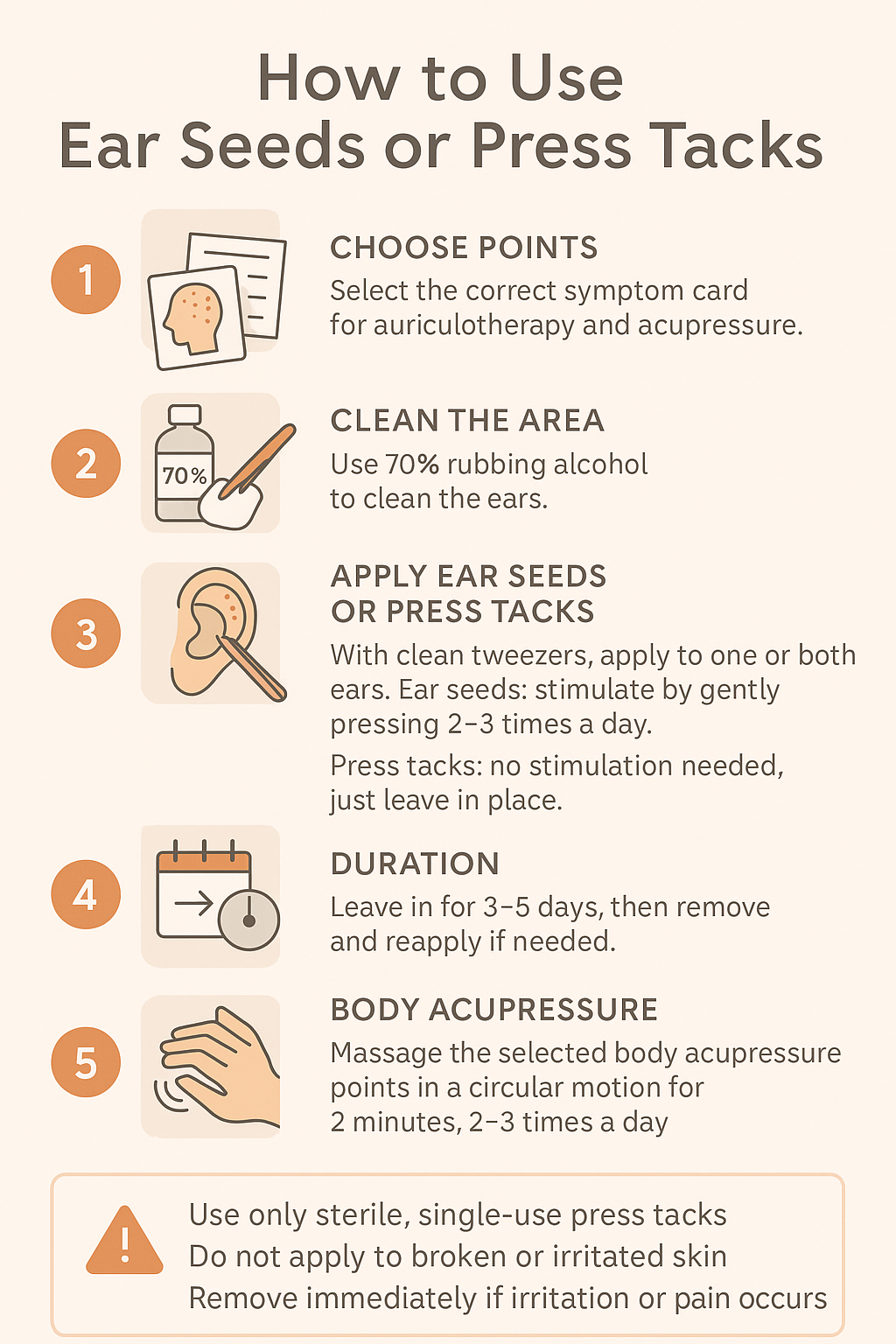 How to Use
Ear Seeds or Press Tacks

1

CHOOSE POINTS
Select the correct symptom card for auriculotherapy and acupressure.

2

70%

CLEAN THE AREA
Use 70% rubbing alcohol to clean the ears.

3

APPLY EAR SEEDS OR PRESS TACKS
With clean tweezers, apply to one or both ears. Ear seeds: stimulate by gently pressing 2–3 times a day.

Press tacks: no stimulation needed, just leave in place.

4

DURATION
Leave in for 3–5 days, then remove and reapply if needed.

5

BODY ACUPRESSURE
Massage the selected body acupressure points in a circular motion for 2 minutes, 2–3 times a day

!

Use only sterile, single-use press tacks
Do not apply to broken or irritated skin
Remove immediately if irritation or pain occurs