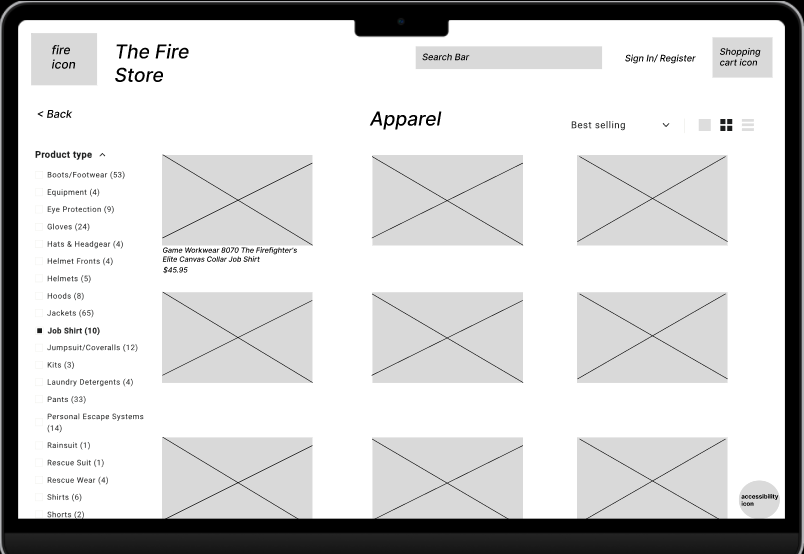 fire icon

The Fire Store

Search Bar

Sign In/ Register

Shopping cart icon

< Back

Apparel

Best selling

Product type

Boots/Footwear (53)
Equipment (4)
Eye Protection (9)
Gloves (24)
Hats & Headgear (4)
Helmet Fronts (4)
Helmets (5)
Hoods (8)
Jackets (65)
Job Shirt (10)
Jumpsuit/Coveralls (12)
Kits (3)
Laundry Detergents (4)
Pants (33)
Personal Escape Systems (14)
Rainsuit (1)
Rescue Suit (1)
Rescue Wear (4)
Shirts (6)
Shorts (2)

Game Workwear 8070 The Firefighter's Elite Canvas Collar Job Shirt
$45.95

accessibility icon