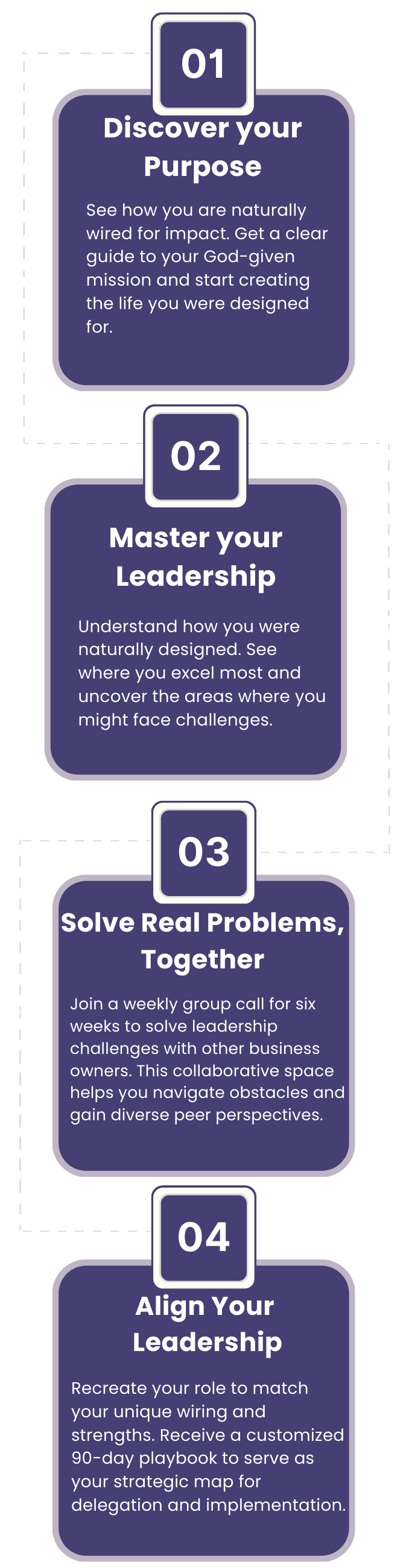 01

Discover your Purpose

See how you are naturally wired for impact. Get a clear guide to your God-given mission and start creating the life you were designed for.

02

Master your Leadership

Understand how you were naturally designed. See where you excel most and uncover the areas where you might face challenges.

03

Solve Real Problems, Together

Join a weekly group call for six weeks to solve leadership challenges with other business owners. This collaborative space helps you navigate obstacles and gain diverse peer perspectives.

04

Align Your Leadership

Recreate your role to match your unique wiring and strengths. Receive a customized 90-day playbook to serve as your strategic map for delegation and implementation.