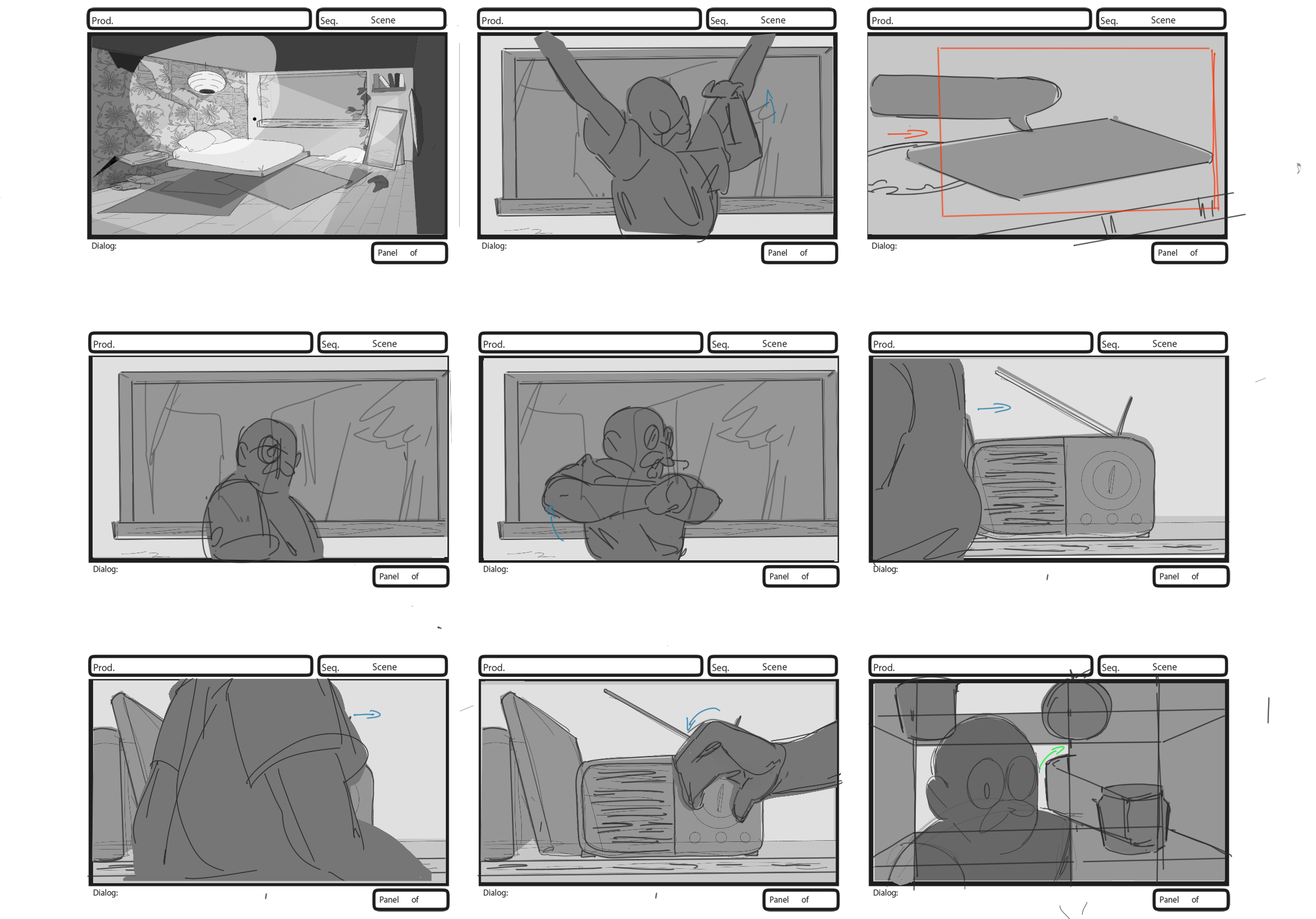 Prod.
Seq. Scene
Dialog:
Panel of

Prod.
Seq. Scene
Dialog:
Panel of

Prod.
Seq. Scene
Dialog:
Panel of

Prod.
Seq. Scene
Dialog:
Panel of

Prod.
Seq. Scene
Dialog:
Panel of

Prod.
Seq. Scene
Dialog:
Panel of

Prod.
Seq. Scene
Dialog:
Panel of

Prod.
Seq. Scene
Dialog:
Panel of

Prod.
Seq. Scene
Dialog:
Panel of