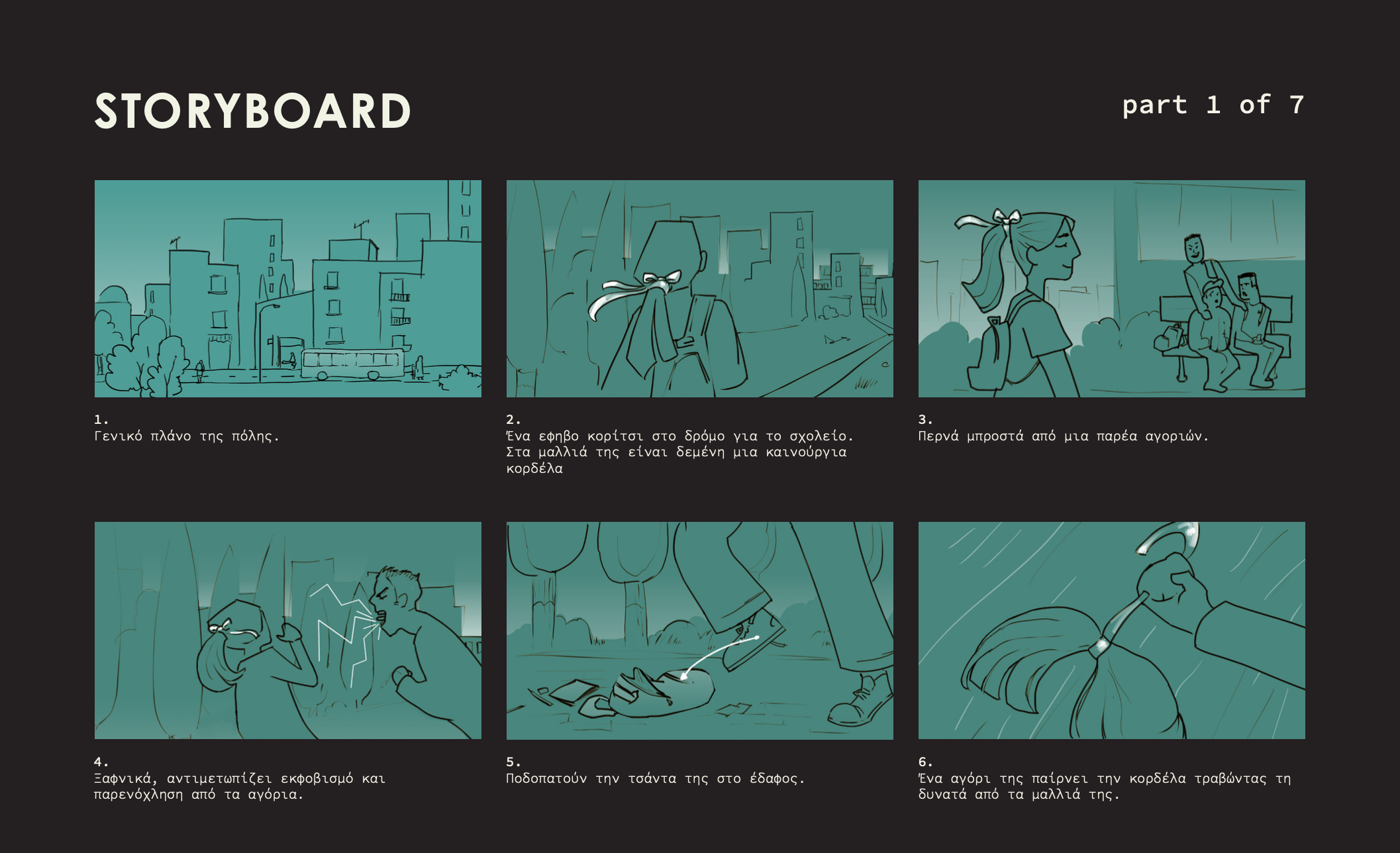 STORYBOARD

part 1 of 7

1.
Γενικό πλάνο της πόλης.

2.
Ένα εφηβο κορίτσι στο δρόμο για το σχολείο. Στα μαλλιά της είναι δεμένη μια καινούργια κορδέλα

3.
Περνά μπροστά από μια παρέα αγοριών.

4.
Ξαφνικά, αντιμετωπίζει εκφοβισμό και παρενόχληση από τα αγόρια.

5.
Ποδοπατούν την τσάντα της στο έδαφος.

6.
Ένα αγόρι της παίρνει την κορδέλα τραβώντας τη δυνατά από τα μαλλιά της.