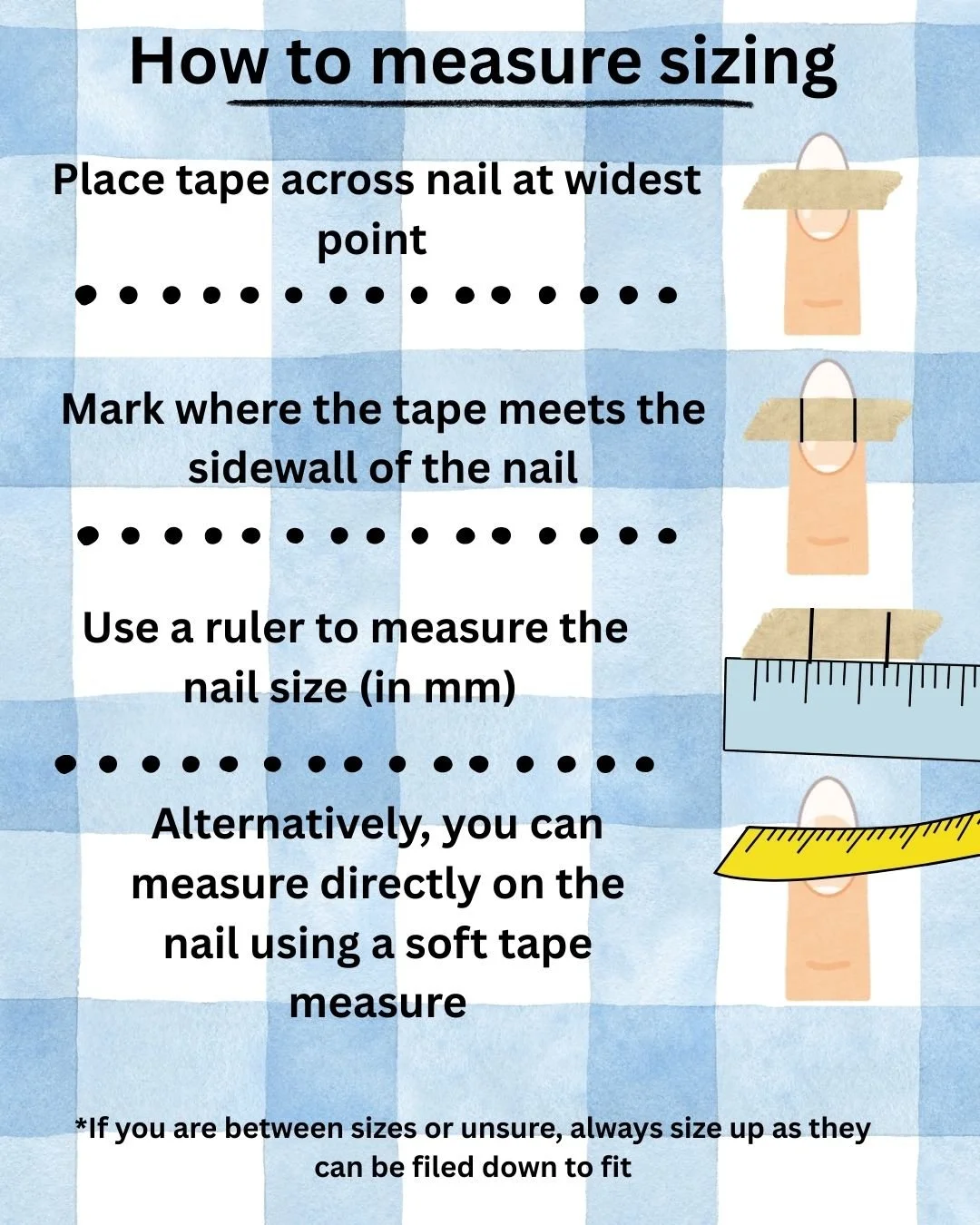 How to measure sizing

Place tape across nail at widest point

Mark where the tape meets the sidewall of the nail

Use a ruler to measure the nail size (in mm)

Alternatively, you can measure directly on the nail using a soft tape measure

*If you are between sizes or unsure, always size up as they can be filed down to fit