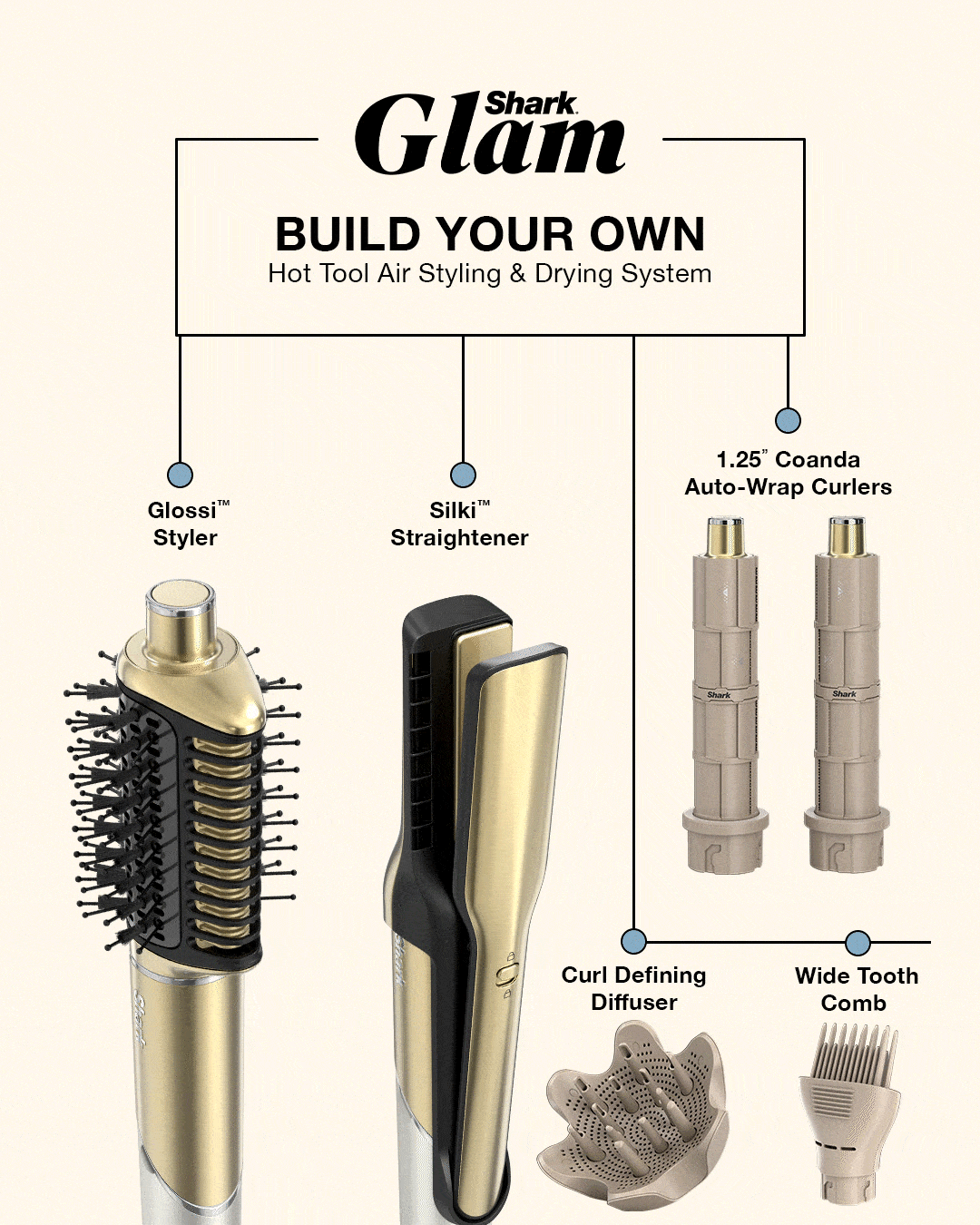 Shark Glam

BUILD YOUR OWN
Hot Tool Air Styling & Drying System

Glossi™ Styler

Silki™ Straightener

1.25" Coanda Auto-Wrap Curlers

Shark

Shark

Shark

Shark

Curl Defining Diffuser

Wide Tooth Comb