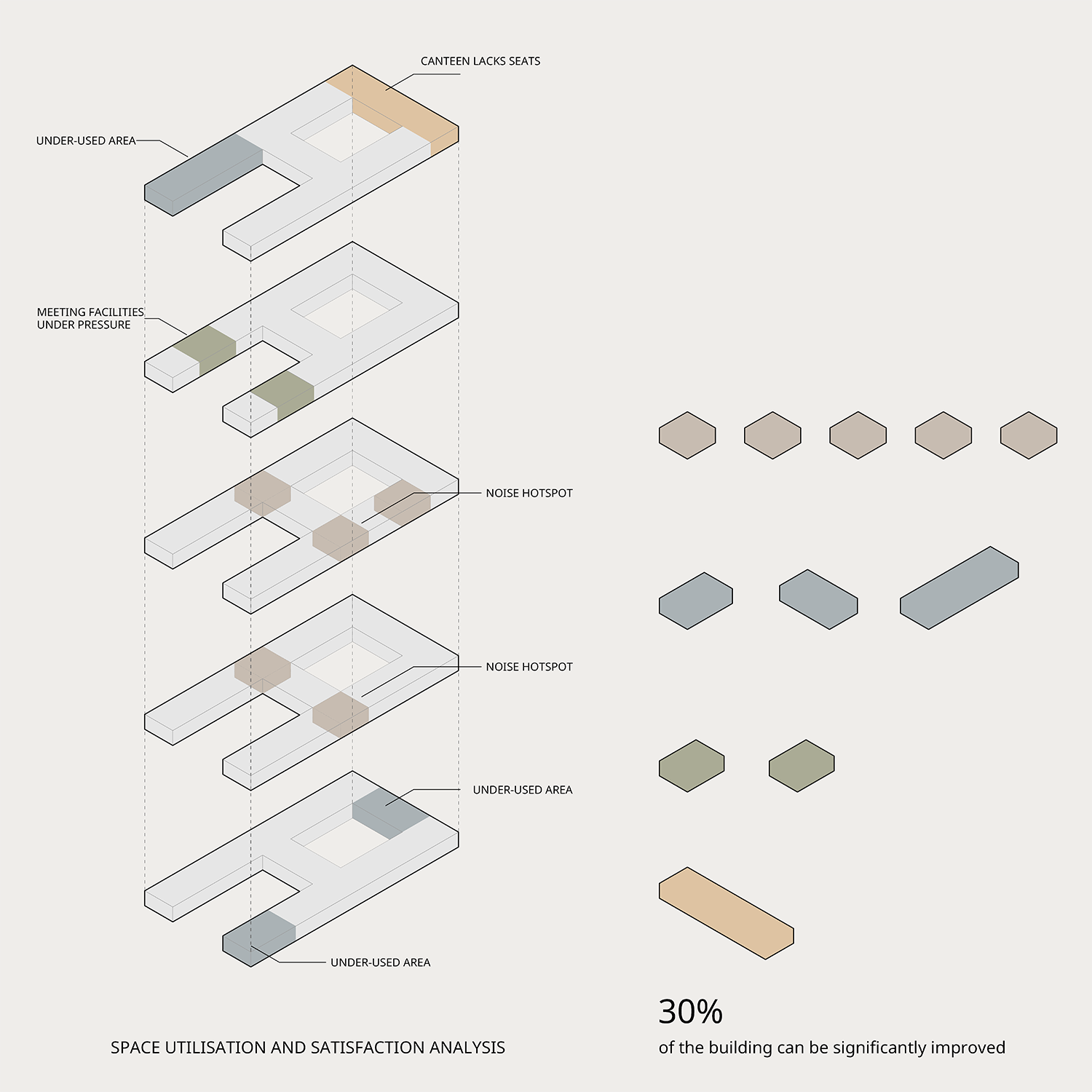 CANTEEN LACKS SEATS

UNDER-USED AREA

MEETING FACILITIES UNDER PRESSURE

NOISE HOTSPOT

NOISE HOTSPOT

UNDER-USED AREA

UNDER-USED AREA

SPACE UTILISATION AND SATISFACTION ANALYSIS

30%

of the building can be significantly improved