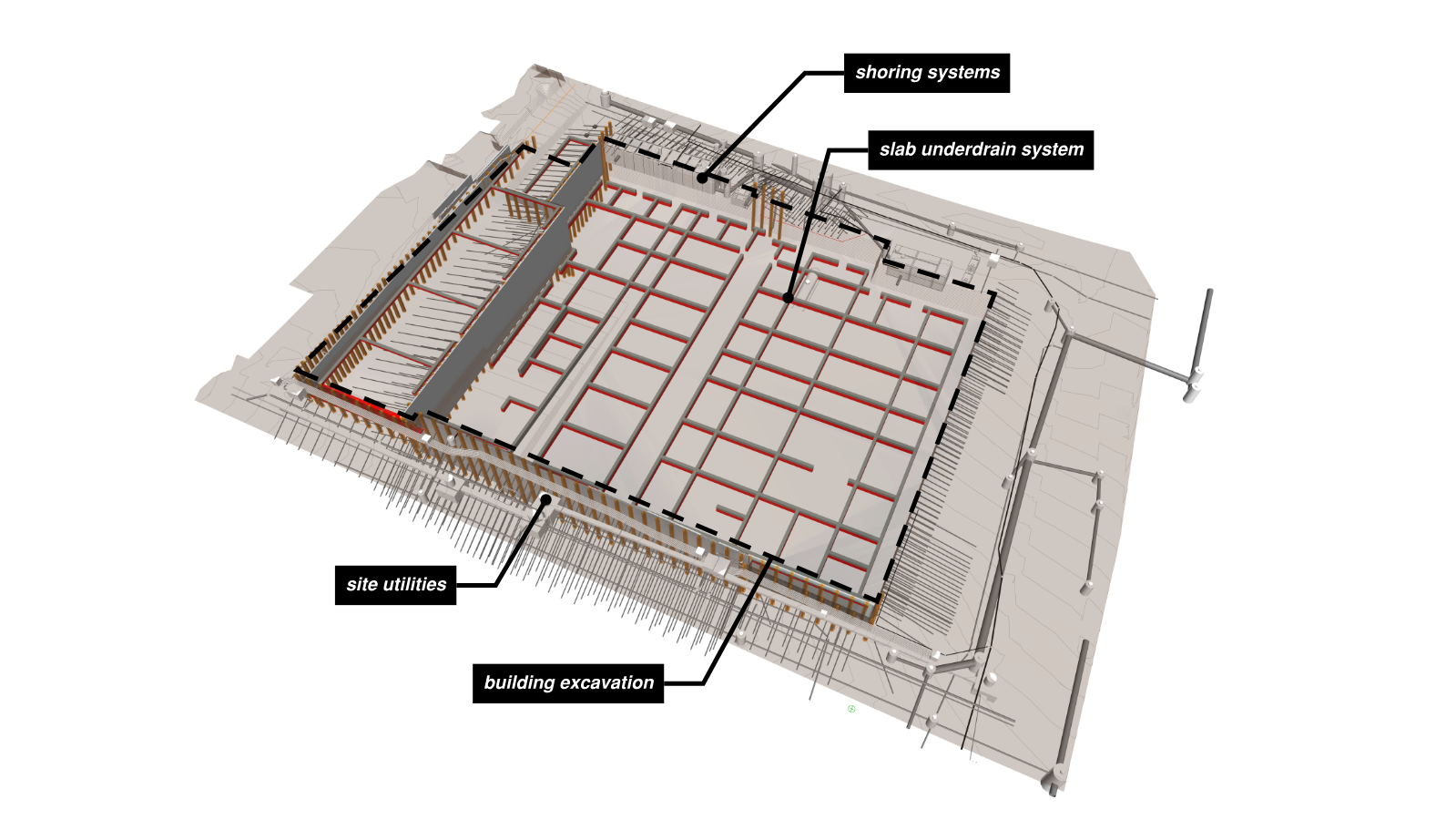 shoring systems

slab underdrain system

site utilities

building excavation