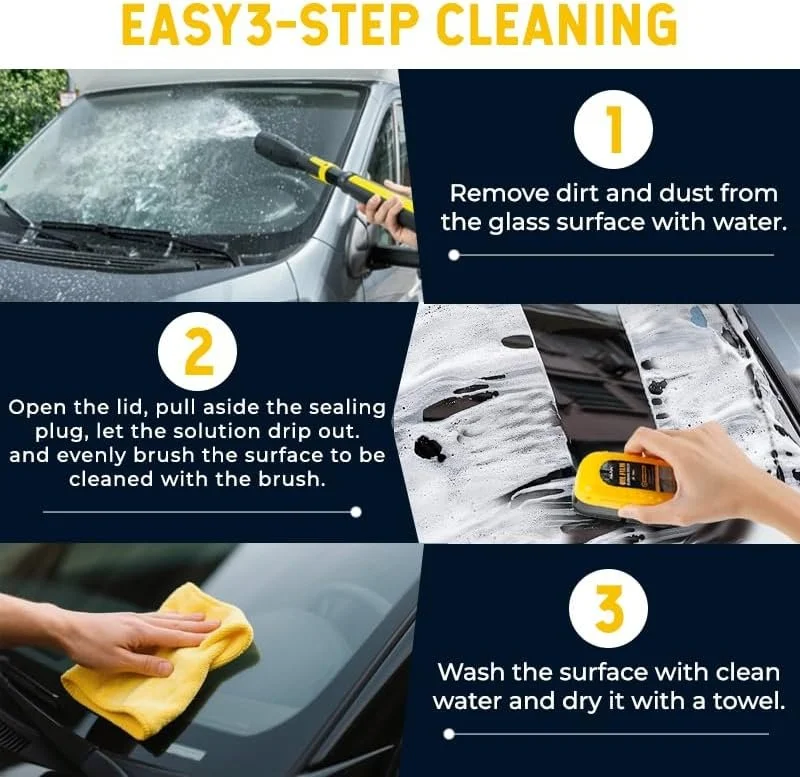 EASY3-STEP CLEANING

1

Remove dirt and dust from the glass surface with water.

2

Open the lid, pull aside the sealing plug, let the solution drip out. and evenly brush the surface to be cleaned with the brush.

3

Wash the surface with clean water and dry it with a towel.