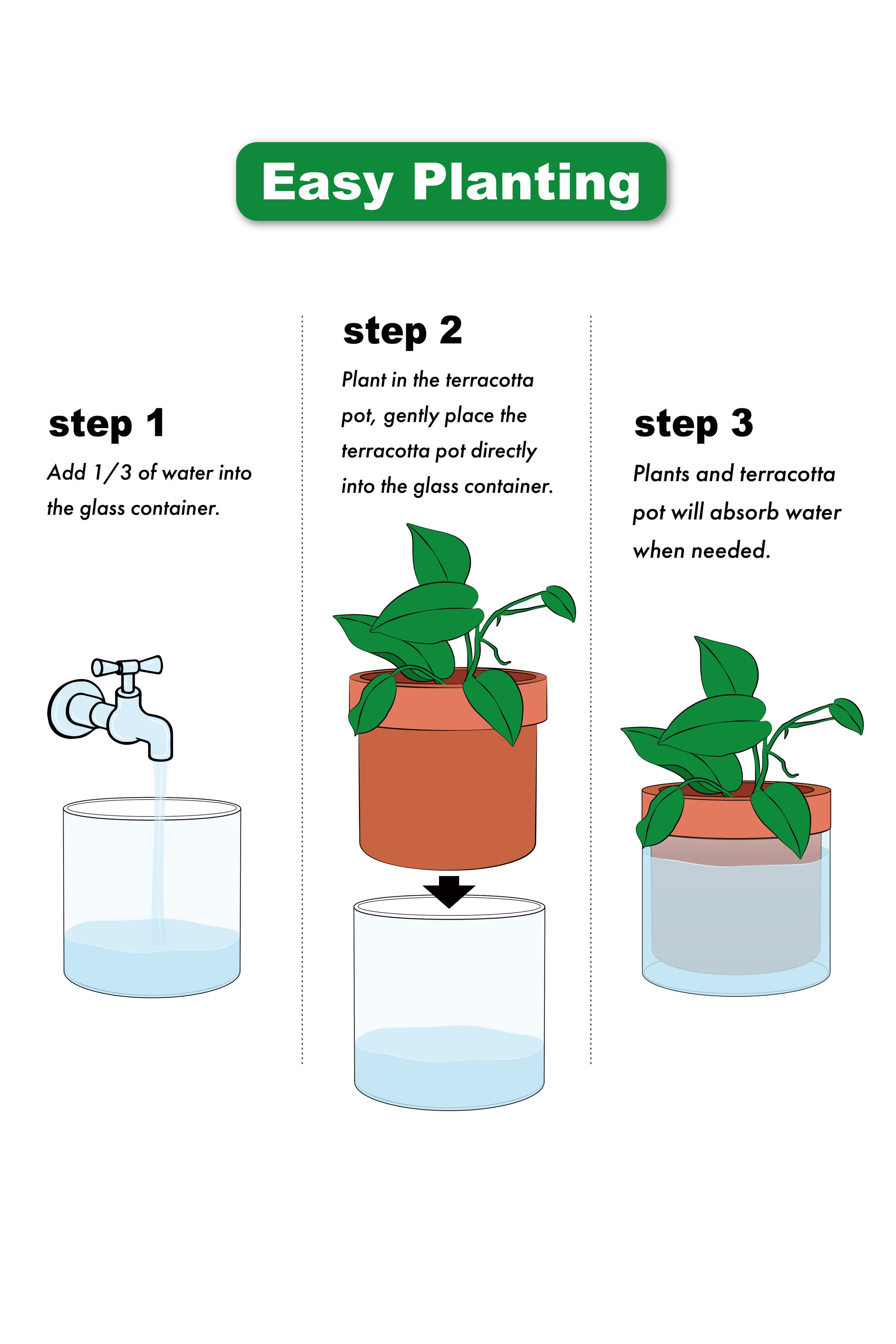 Easy Planting

step 1

Add 1/3 of water into the glass container.

step 2

Plant in the terracotta pot, gently place the terracotta pot directly into the glass container.

step 3

Plants and terracotta pot will absorb water when needed.