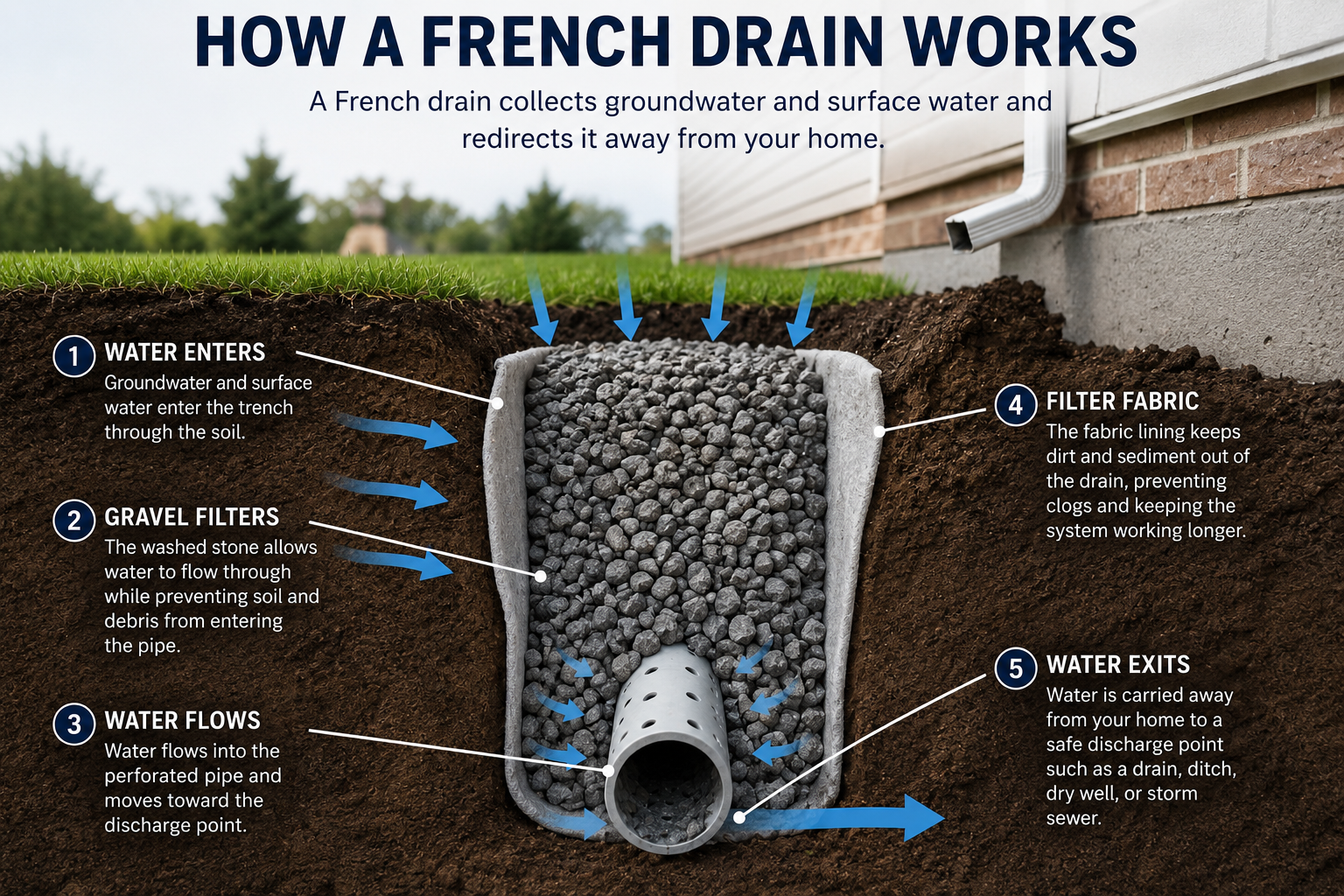 HOW A FRENCH DRAIN WORKS

A French drain collects groundwater and surface water and redirects it away from your home.

1 WATER ENTERS
Groundwater and surface water enter the trench through the soil.

2 GRAVEL FILTERS
The washed stone allows water to flow through while preventing soil and debris from entering the pipe.

3 WATER FLOWS
Water flows into the perforated pipe and moves toward the discharge point.

4 FILTER FABRIC
The fabric lining keeps dirt and sediment out of the drain, preventing clogs and keeping the system working longer.

5 WATER EXITS
Water is carried away from your home to a safe discharge point such as a drain, ditch, dry well, or storm sewer.