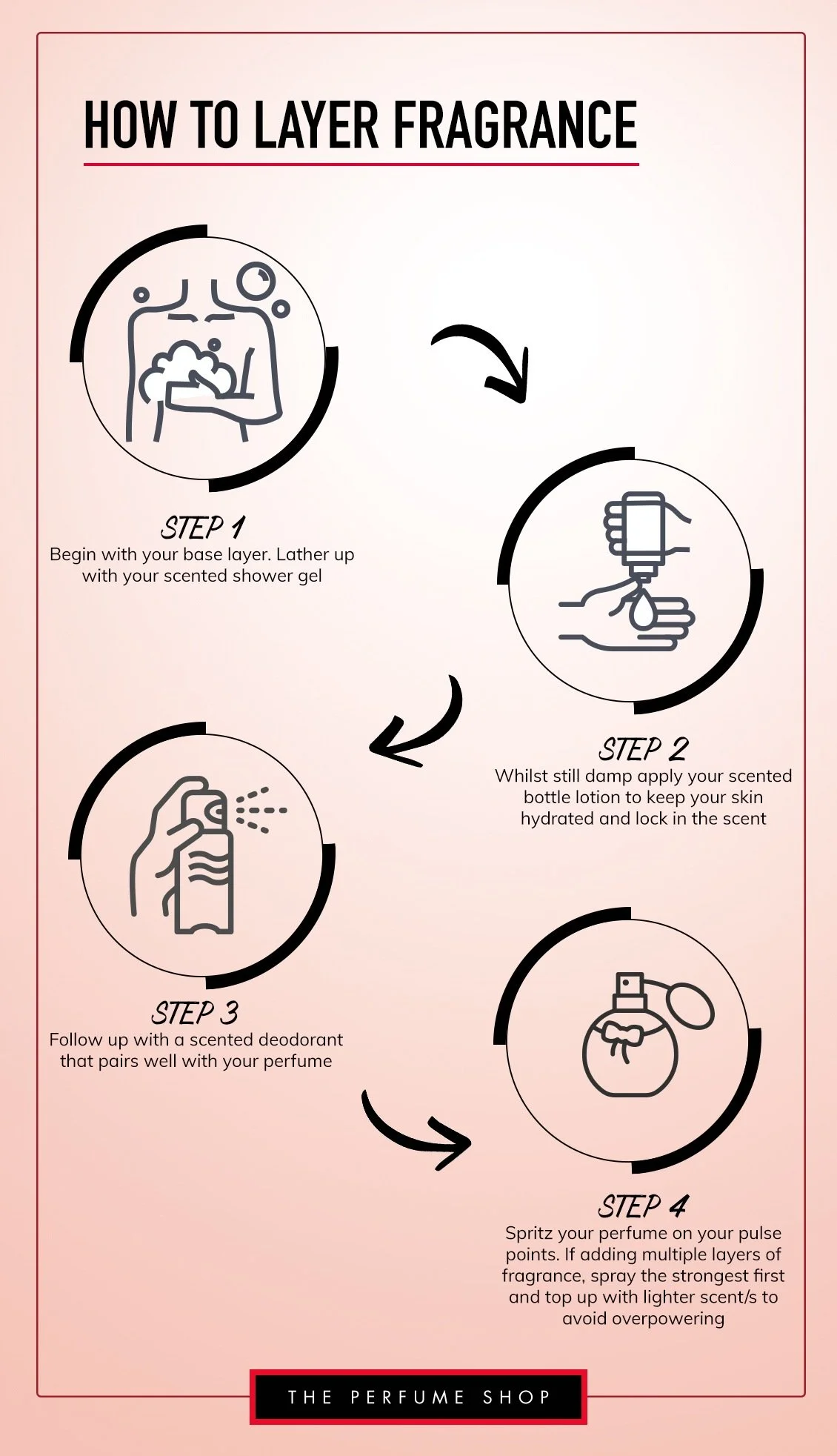 HOW TO LAYER FRAGRANCE

STEP 1
Begin with your base layer. Lather up with your scented shower gel

STEP 2
Whilst still damp apply your scented bottle lotion to keep your skin hydrated and lock in the scent

STEP 3
Follow up with a scented deodorant that pairs well with your perfume

STEP 4
Spritz your perfume on your pulse points. If adding multiple layers of fragrance, spray the strongest first and top up with lighter scent/s to avoid overpowering

THE PERFUME SHOP