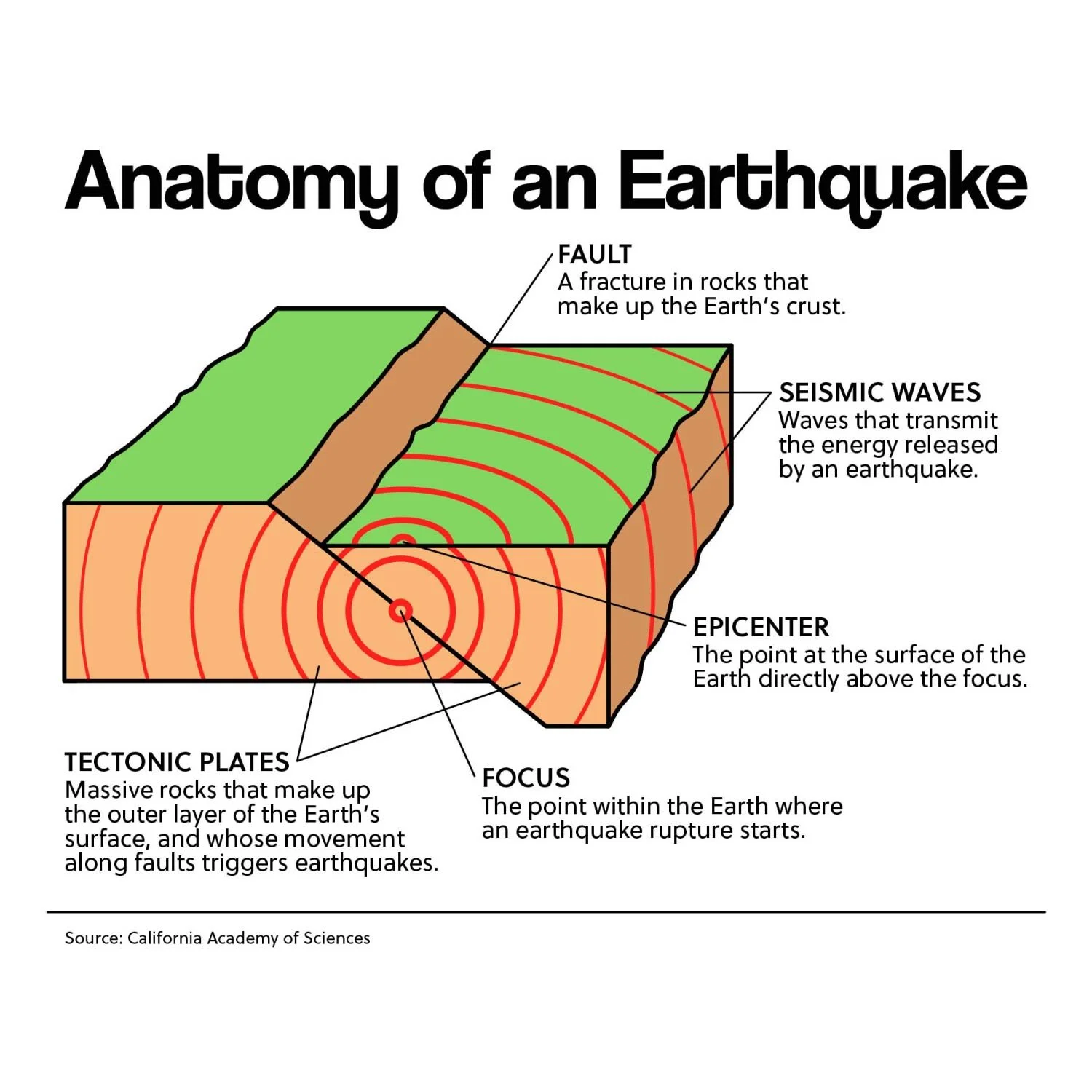 Anatomy of an Earthquake

FAULT
A fracture in rocks that make up the Earth's crust.

SEISMIC WAVES
Waves that transmit the energy released by an earthquake.

EPICENTER
The point at the surface of the Earth directly above the focus.

TECTONIC PLATES
Massive rocks that make up the outer layer of the Earth's surface, and whose movement along faults triggers earthquakes.

FOCUS
The point within the Earth where an earthquake rupture starts.

Source: California Academy of Sciences