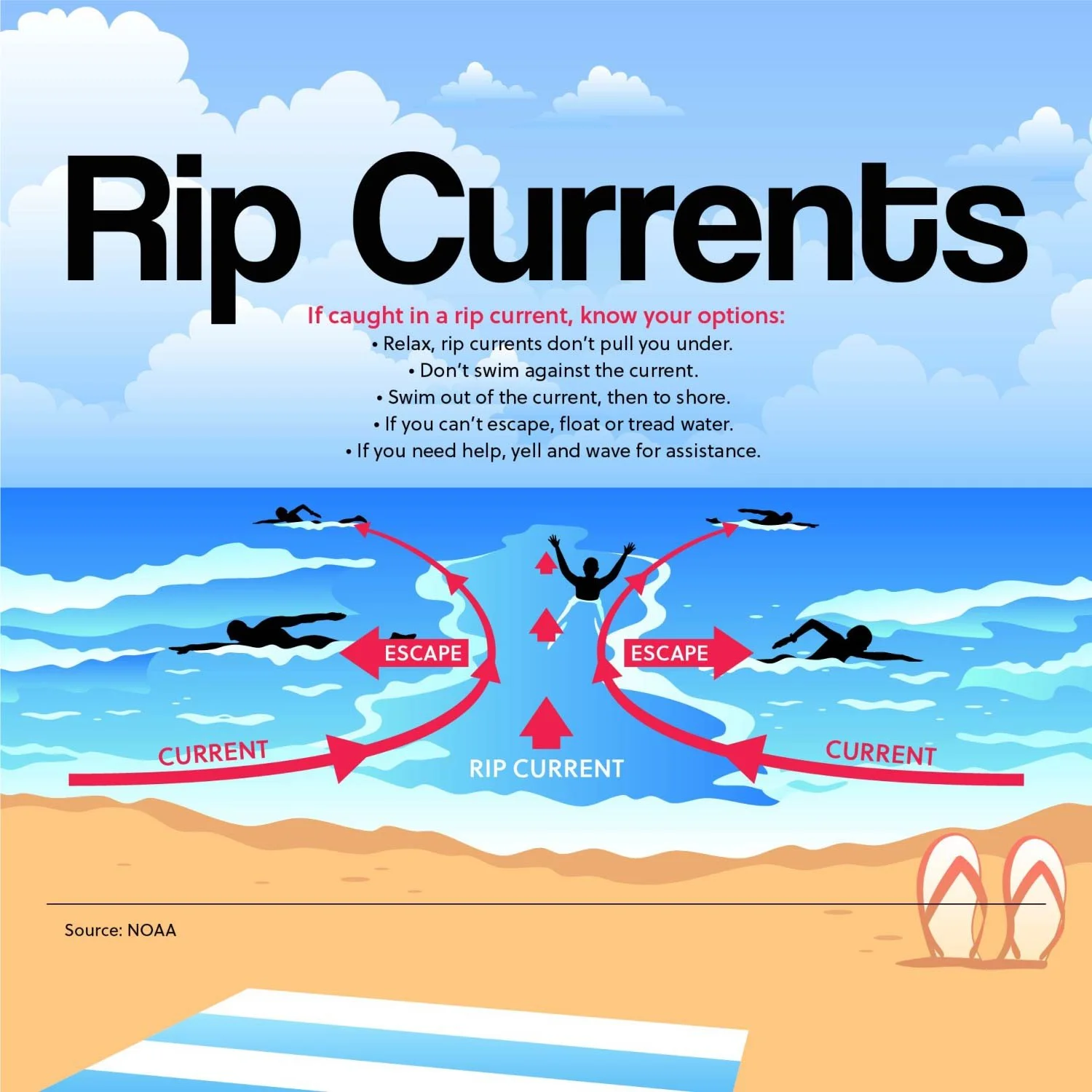 Rip Currents

If caught in a rip current, know your options:
• Relax, rip currents don't pull you under.
• Don't swim against the current.
• Swim out of the current, then to shore.
• If you can't escape, float or tread water.
• If you need help, yell and wave for assistance.

ESCAPE
ESCAPE
CURRENT
RIP CURRENT
CURRENT

Source: NOAA