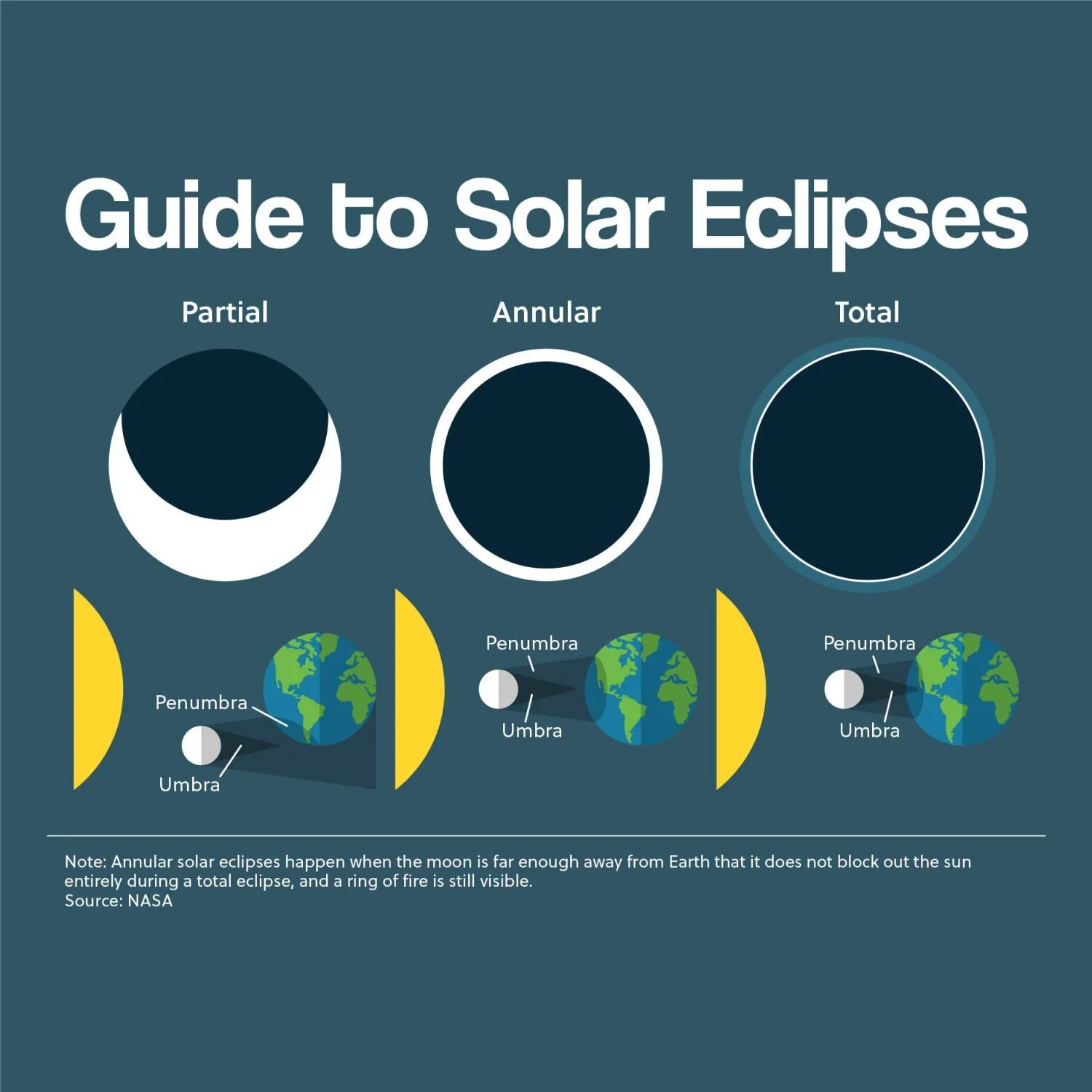 Guide to Solar Eclipses

Partial

Annular

Total

Penumbra

Umbra

Penumbra

Umbra

Penumbra

Umbra

Note: Annular solar eclipses happen when the moon is far enough away from Earth that it does not block out the sun entirely during a total eclipse, and a ring of fire is still visible.
Source: NASA