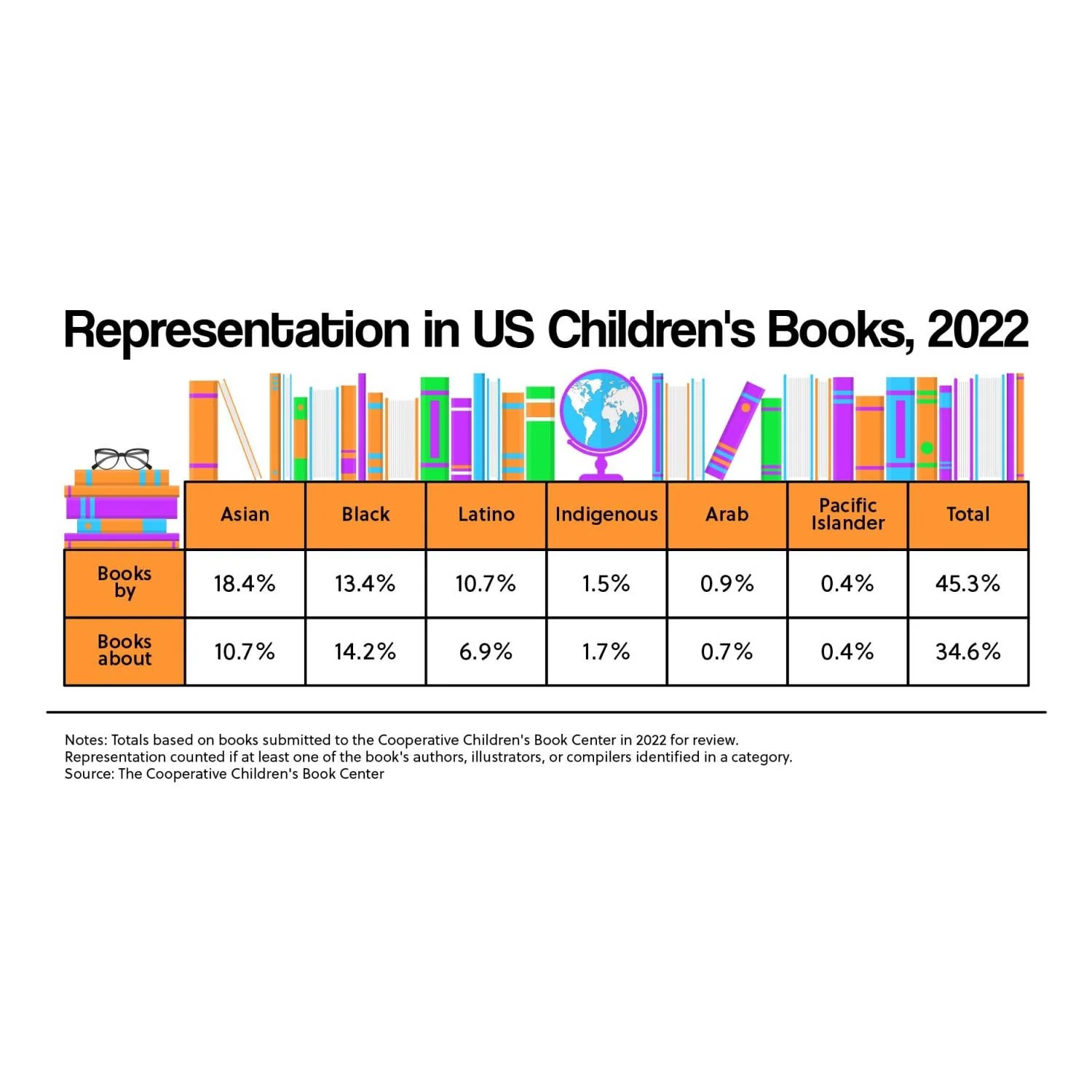 Representation in US Children's Books, 2022

| | Asian | Black | Latino | Indigenous | Arab | Pacific Islander | Total |
|---|---|---|---|---|---|---|---|
| Books by | 18.4% | 13.4% | 10.7% | 1.5% | 0.9% | 0.4% | 45.3% |
| Books about | 10.7% | 14.2% | 6.9% | 1.7% | 0.7% | 0.4% | 34.6% |

Notes: Totals based on books submitted to the Cooperative Children's Book Center in 2022 for review.
Representation counted if at least one of the book's authors, illustrators, or compilers identified in a category.
Source: The Cooperative Children's Book Center