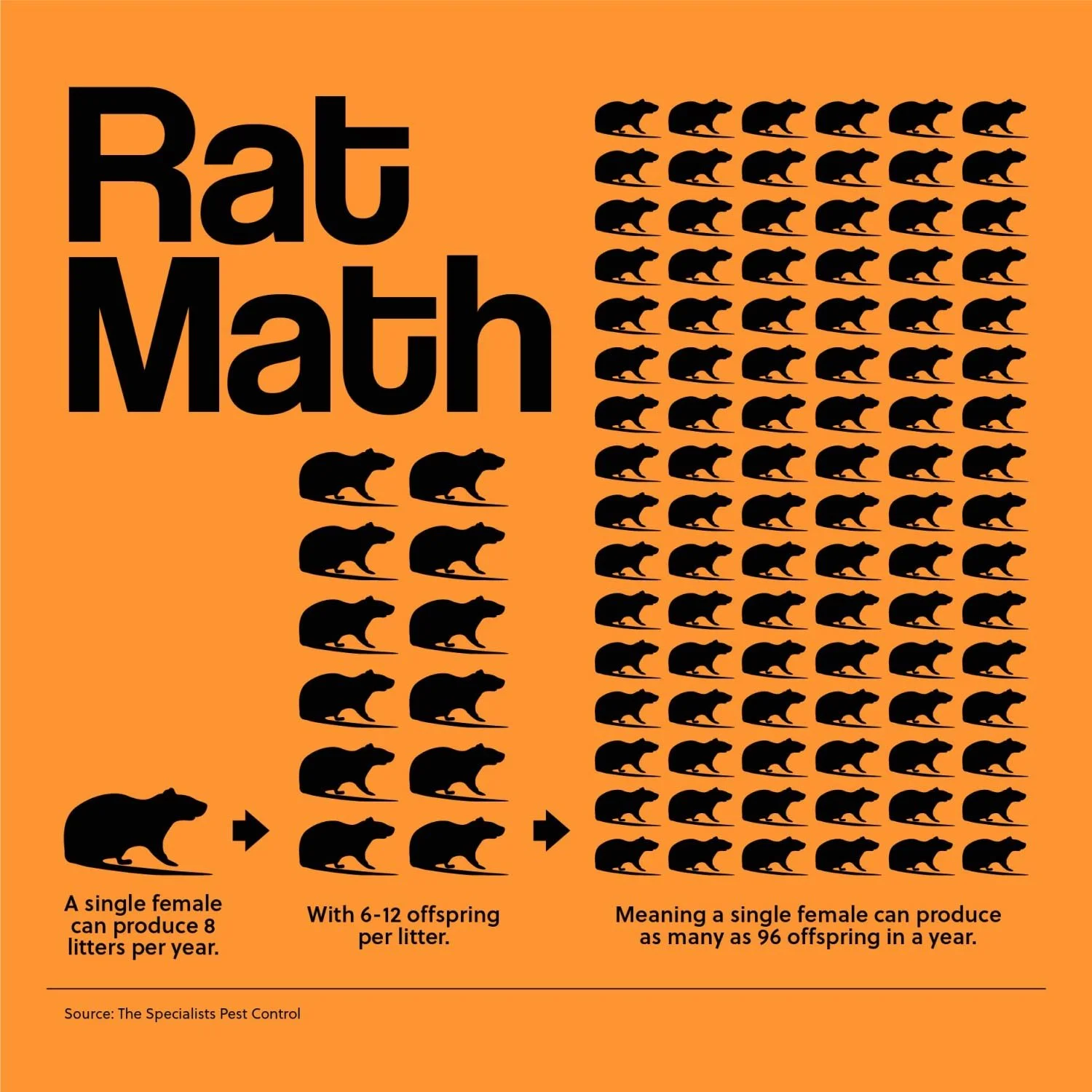 Rat Math

A single female can produce 8 litters per year.

With 6-12 offspring per litter.

Meaning a single female can produce as many as 96 offspring in a year.

Source: The Specialists Pest Control