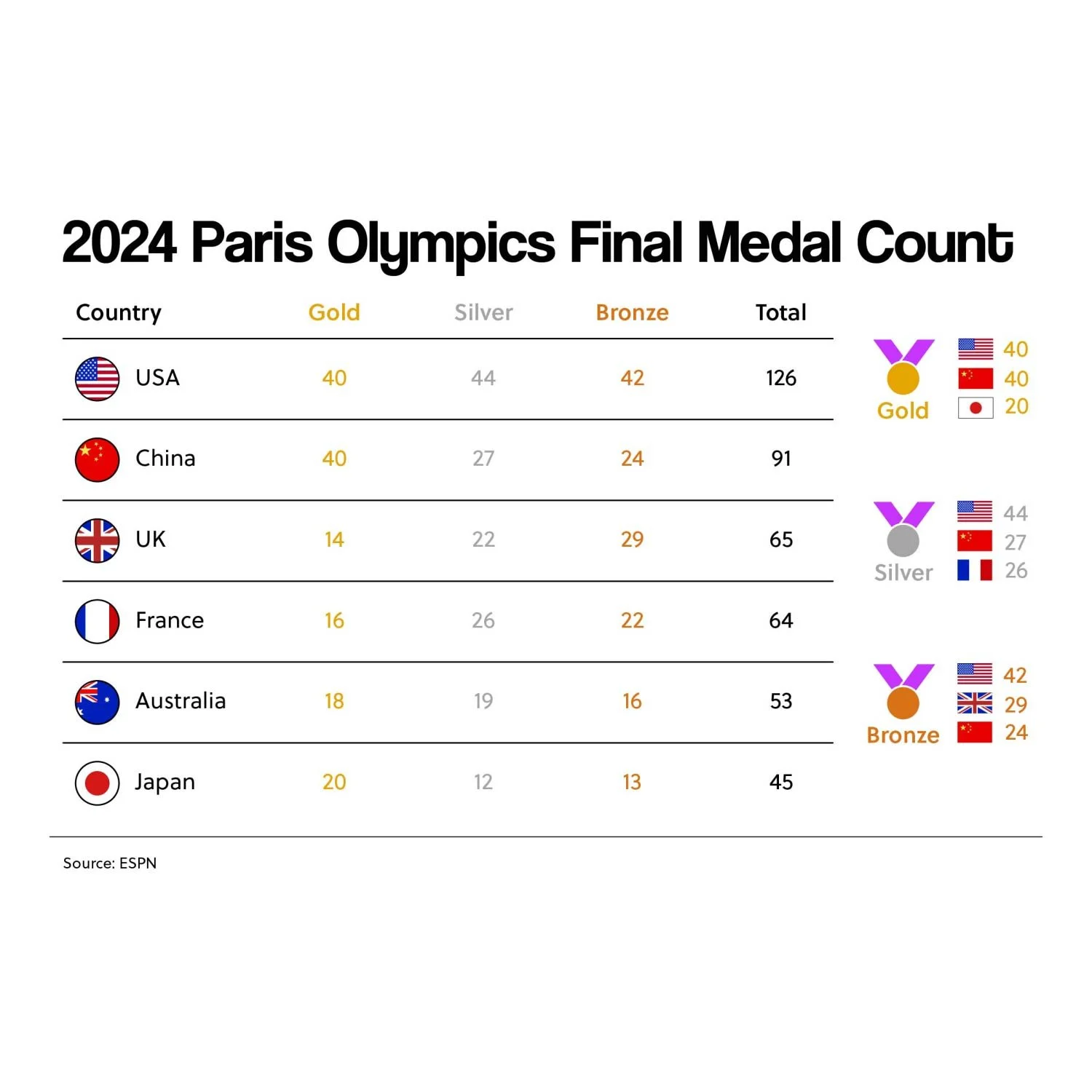 2024 Paris Olympics Final Medal Count

| Country | Gold | Silver | Bronze | Total |
|---|---|---|---|---|
| USA | 40 | 44 | 42 | 126 |
| China | 40 | 27 | 24 | 91 |
| UK | 14 | 22 | 29 | 65 |
| France | 16 | 26 | 22 | 64 |
| Australia | 18 | 19 | 16 | 53 |
| Japan | 20 | 12 | 13 | 45 |

Gold
40
40
20

Silver
44
27
26

Bronze
42
29
24

Source: ESPN