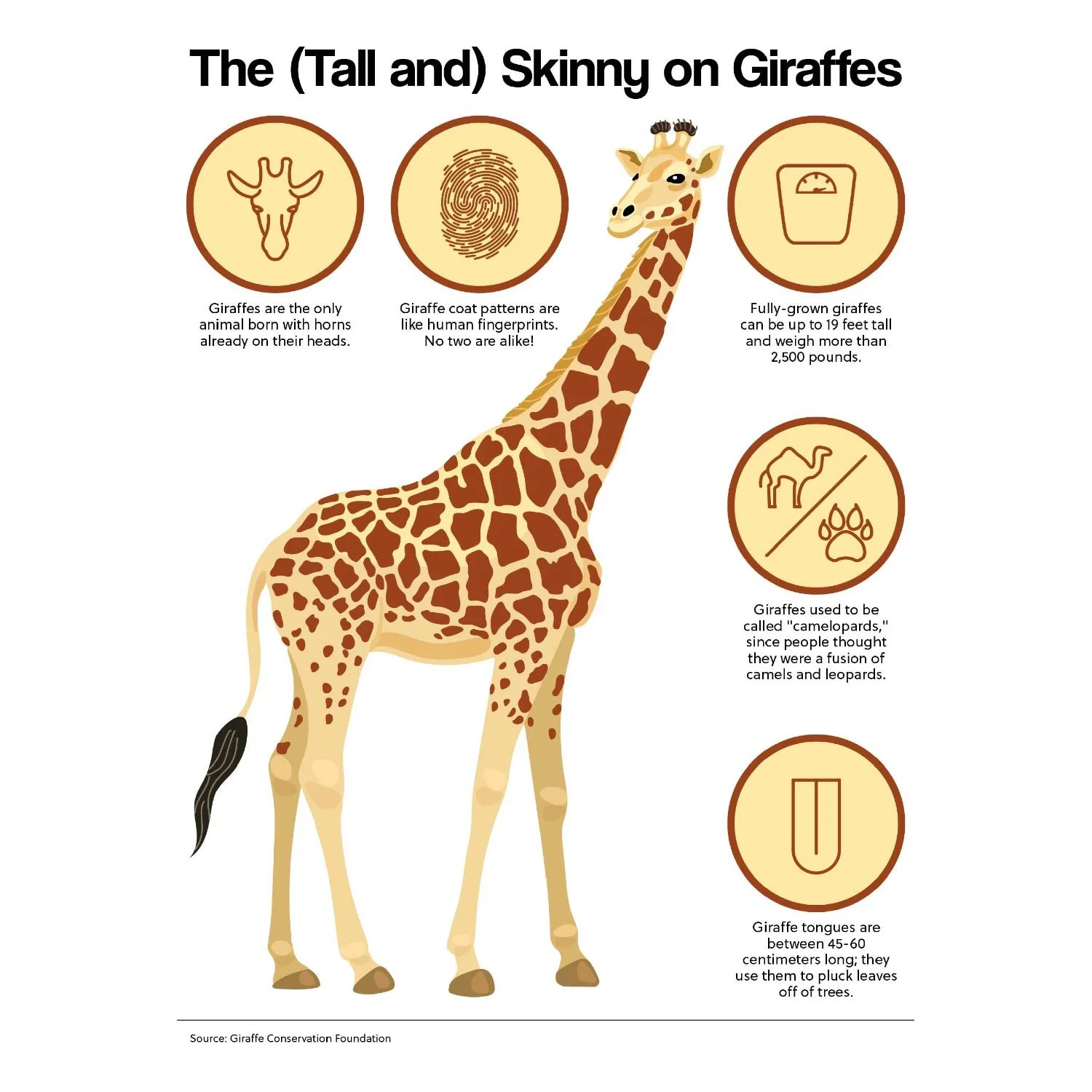 The (Tall and) Skinny on Giraffes

Giraffes are the only animal born with horns already on their heads.

Giraffe coat patterns are like human fingerprints. No two are alike!

Fully-grown giraffes can be up to 19 feet tall and weigh more than 2,500 pounds.

Giraffes used to be called "camelopards," since people thought they were a fusion of camels and leopards.

Giraffe tongues are between 45-60 centimeters long; they use them to pluck leaves off of trees.

Source: Giraffe Conservation Foundation