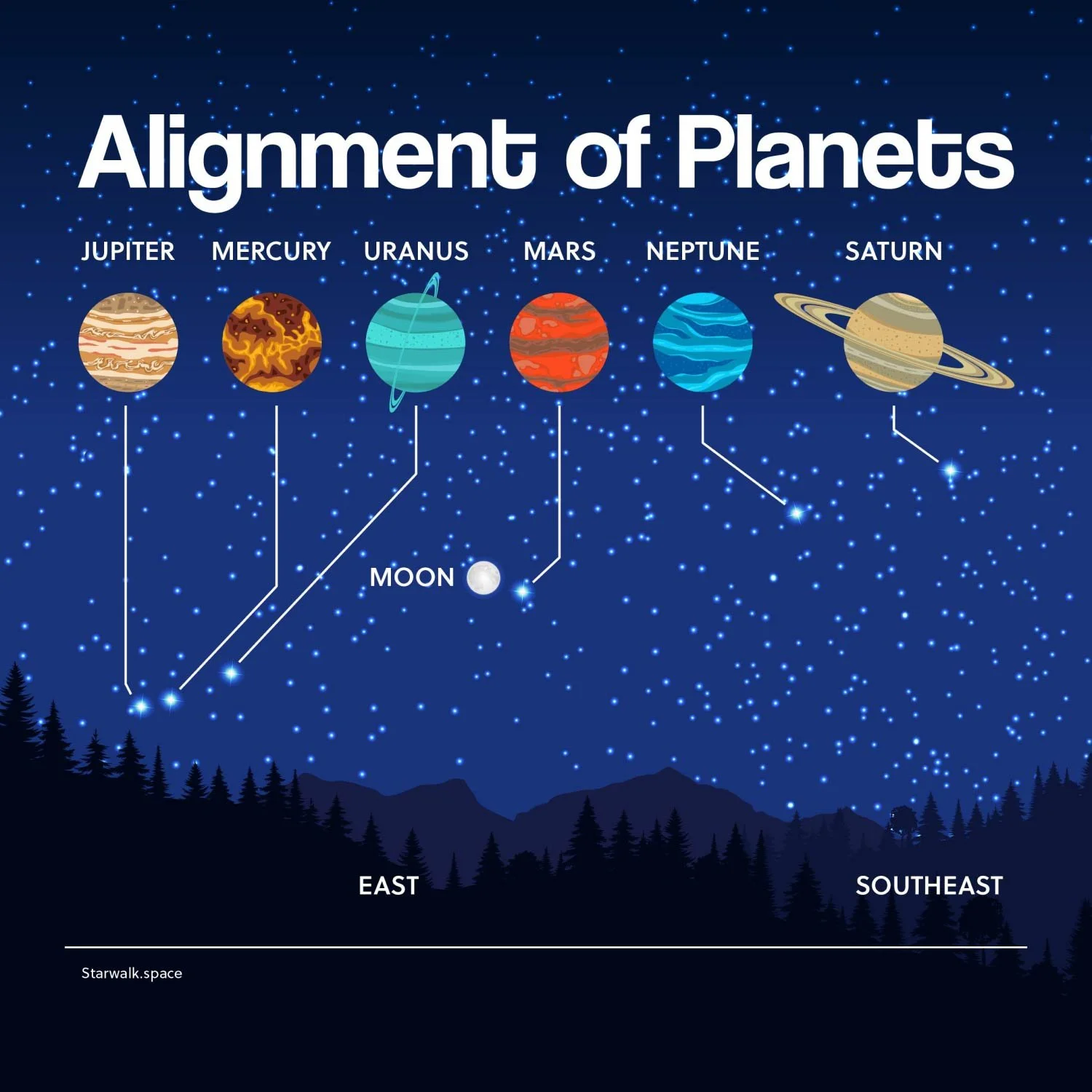 Alignment of Planets

JUPITER MERCURY URANUS MARS NEPTUNE SATURN

MOON

EAST SOUTHEAST

Starwalk.space