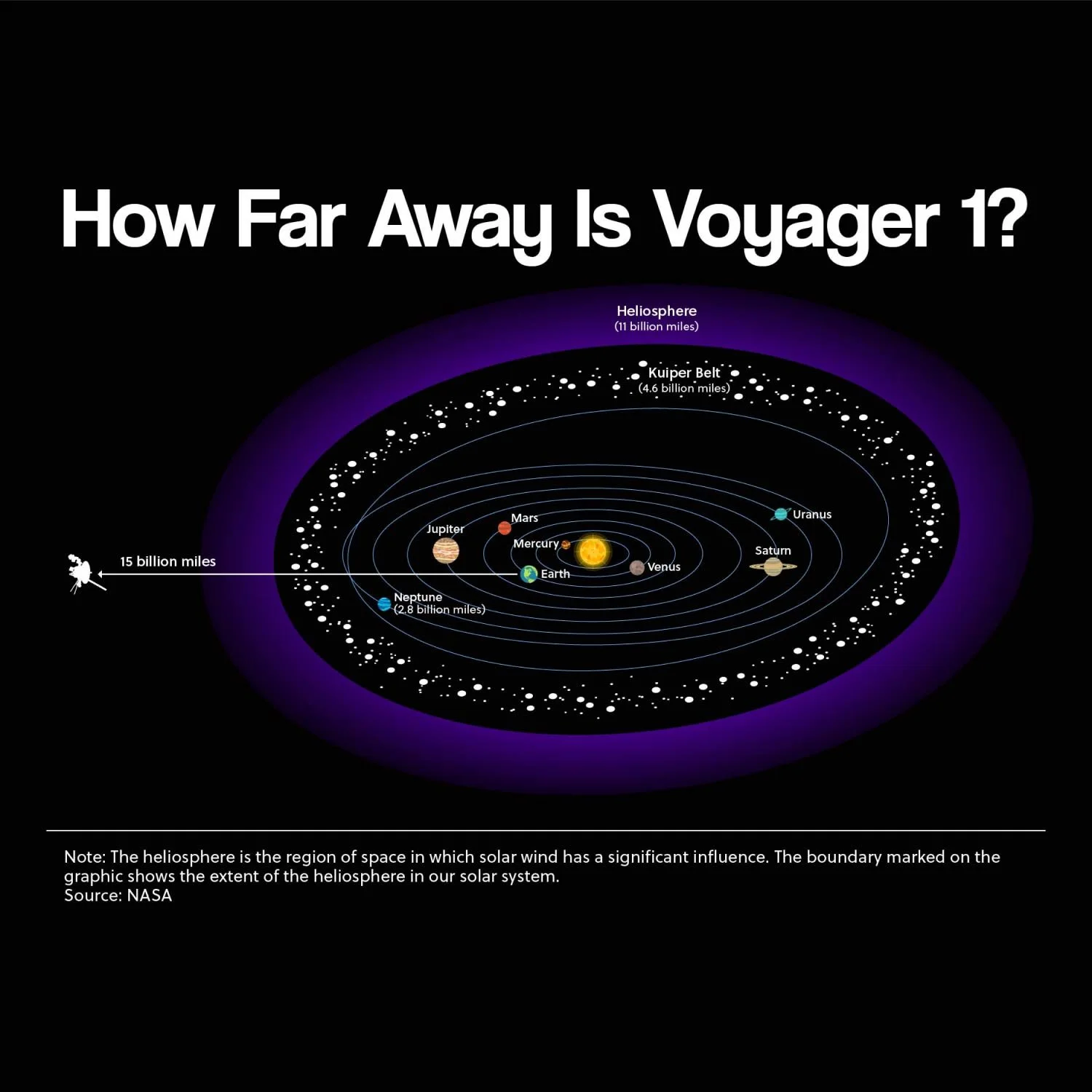 How Far Away Is Voyager 1?

Heliosphere
(11 billion miles)

Kuiper Belt
(4.6 billion miles)

Uranus

Mars

Jupiter

Mercury

Saturn

15 billion miles

Venus

Earth

Neptune
(2.8 billion miles)

Note: The heliosphere is the region of space in which solar wind has a significant influence. The boundary marked on the graphic shows the extent of the heliosphere in our solar system.
Source: NASA