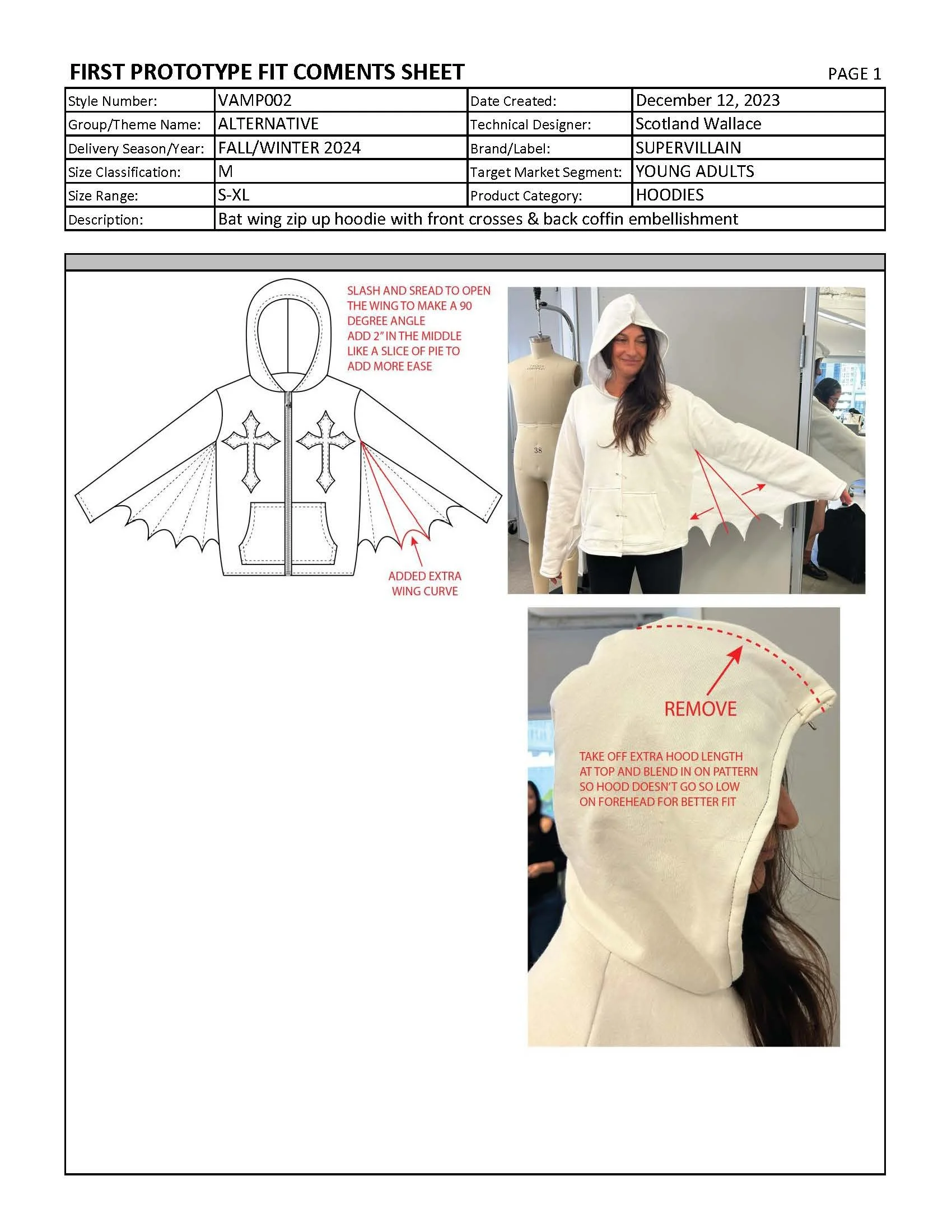 FIRST PROTOTYPE FIT COMENTS SHEET

PAGE 1

| Style Number: | VAMP002 | Date Created: | December 12, 2023 |
|---|---|---|---|
| Group/Theme Name: | ALTERNATIVE | Technical Designer: | Scotland Wallace |
| Delivery Season/Year: | FALL/WINTER 2024 | Brand/Label: | SUPERVILLAIN |
| Size Classification: | M | Target Market Segment: | YOUNG ADULTS |
| Size Range: | S-XL | Product Category: | HOODIES |
| Description: | Bat wing zip up hoodie with front crosses & back coffin embellishment | | |

SLASH AND SREAD TO OPEN THE WING TO MAKE A 90 DEGREE ANGLE
ADD 2" IN THE MIDDLE LIKE A SLICE OF PIE TO ADD MORE EASE

ADDED EXTRA WING CURVE

38

REMOVE

TAKE OFF EXTRA HOOD LENGTH AT TOP AND BLEND IN ON PATTERN SO HOOD DOESN'T GO SO LOW ON FOREHEAD FOR BETTER FIT