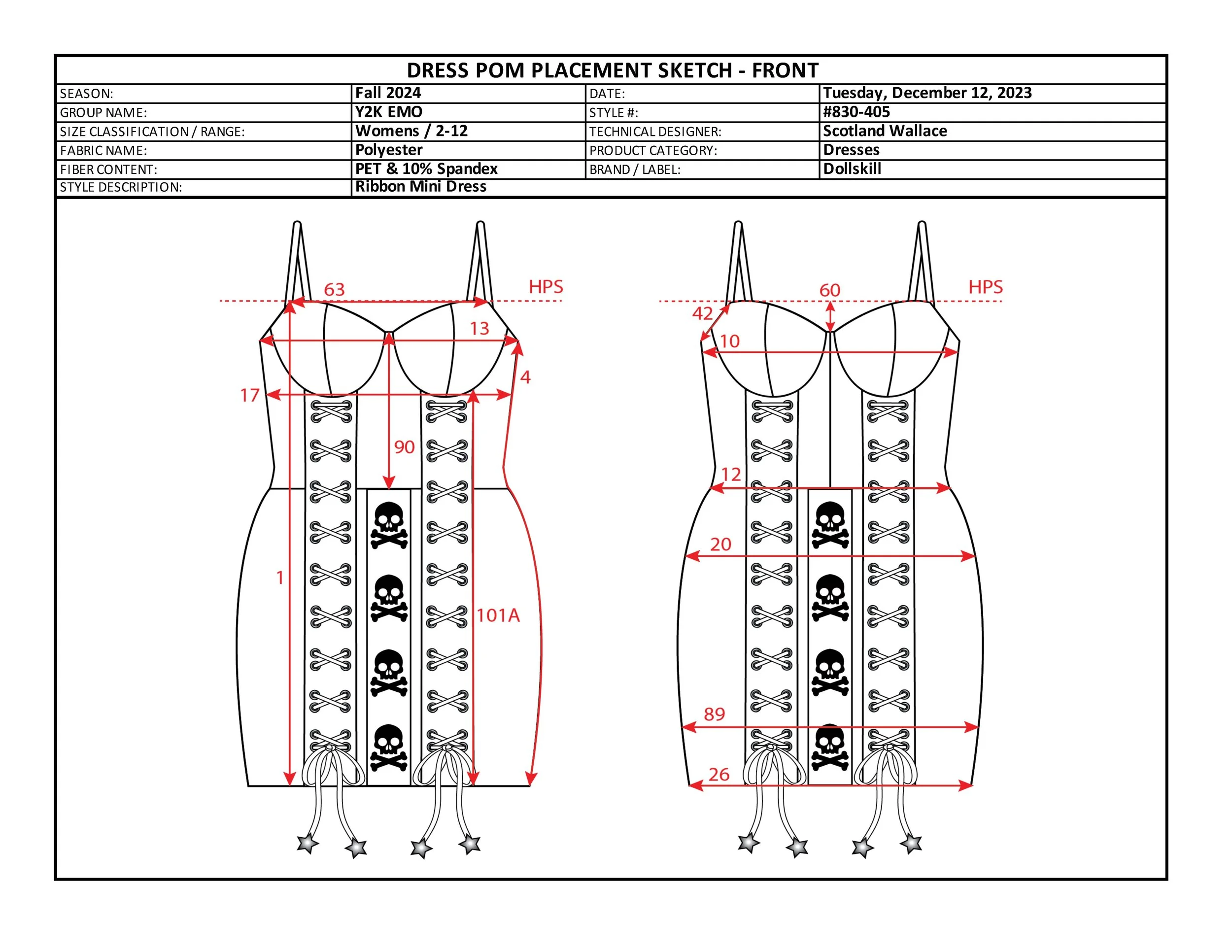 DRESS POM PLACEMENT SKETCH - FRONT

| SEASON: | Fall 2024 | DATE: | Tuesday, December 12, 2023 |
|---|---|---|---|
| GROUP NAME: | Y2K EMO | STYLE #: | #830-405 |
| SIZE CLASSIFICATION / RANGE: | Womens / 2-12 | TECHNICAL DESIGNER: | Scotland Wallace |
| FABRIC NAME: | Polyester | PRODUCT CATEGORY: | Dresses |
| FIBER CONTENT: | PET & 10% Spandex | BRAND / LABEL: | Dollskill |
| STYLE DESCRIPTION: | Ribbon Mini Dress | | |

63
HPS
13
4
17
90
1
101A

60
HPS
42
10
12
20
89
26