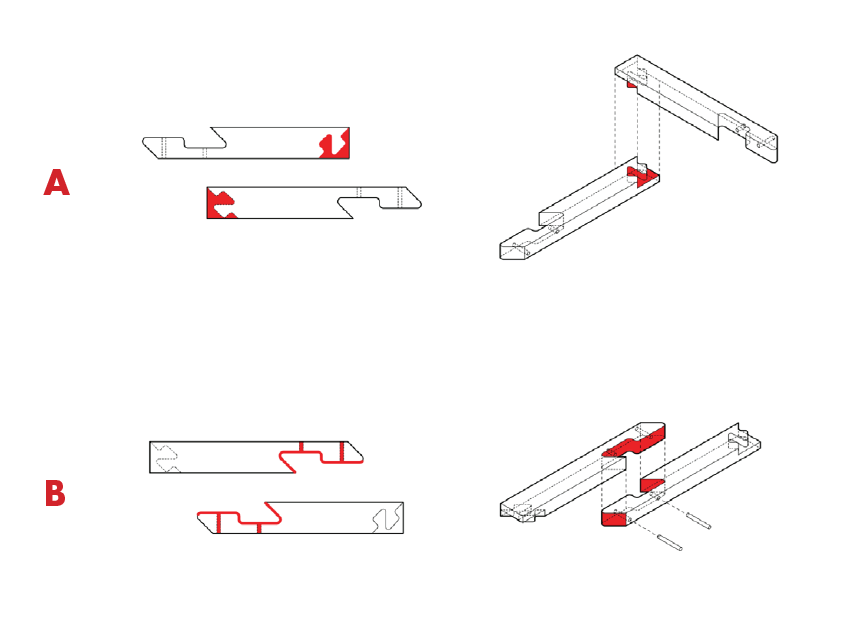 A

B