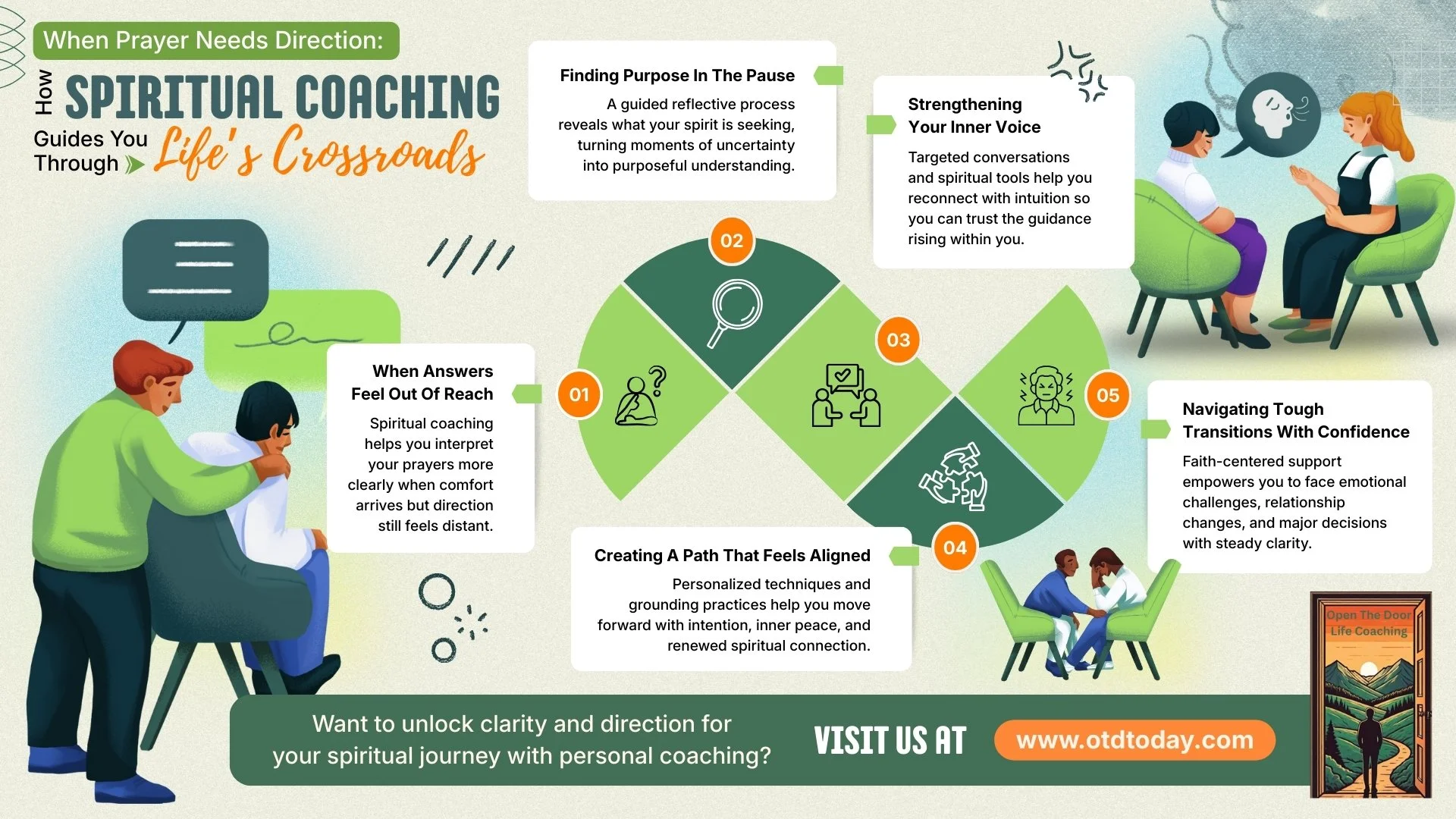 When Prayer Needs Direction:

How SPIRITUAL COACHING Guides You Through Life's Crossroads

01

When Answers Feel Out Of Reach

Spiritual coaching helps you interpret your prayers more clearly when comfort arrives but direction still feels distant.

02

Finding Purpose In The Pause

A guided reflective process reveals what your spirit is seeking, turning moments of uncertainty into purposeful understanding.

03

Strengthening Your Inner Voice

Targeted conversations and spiritual tools help you reconnect with intuition so you can trust the guidance rising within you.

04

Creating A Path That Feels Aligned

Personalized techniques and grounding practices help you move forward with intention, inner peace, and renewed spiritual connection.

05

Navigating Tough Transitions With Confidence

Faith-centered support empowers you to face emotional challenges, relationship changes, and major decisions with steady clarity.

Want to unlock clarity and direction for your spiritual journey with personal coaching?

VISIT US AT www.otdtoday.com

Open The Door Life Coaching