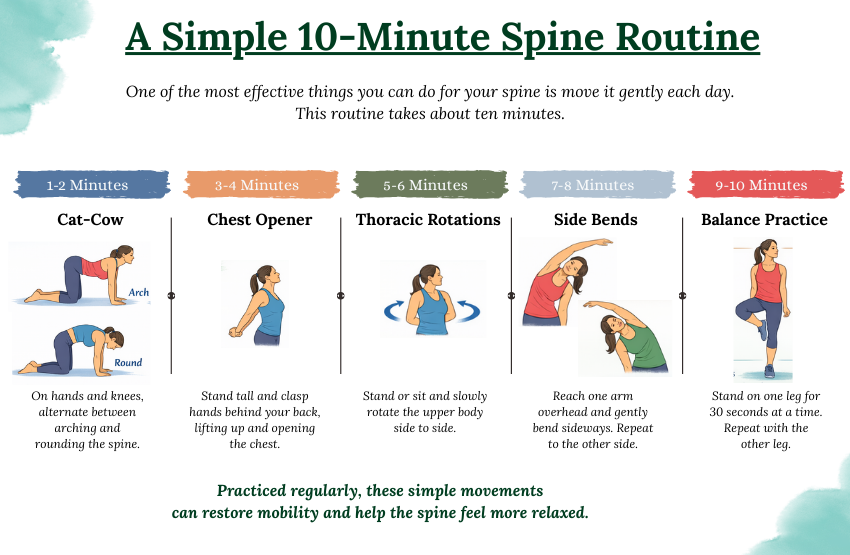 A Simple 10-Minute Spine Routine

One of the most effective things you can do for your spine is move it gently each day. This routine takes about ten minutes.

1-2 Minutes

Cat-Cow

Arch

Round

On hands and knees, alternate between arching and rounding the spine.

3-4 Minutes

Chest Opener

Stand tall and clasp hands behind your back, lifting up and opening the chest.

5-6 Minutes

Thoracic Rotations

Stand or sit and slowly rotate the upper body side to side.

7-8 Minutes

Side Bends

Reach one arm overhead and gently bend sideways. Repeat to the other side.

9-10 Minutes

Balance Practice

Stand on one leg for 30 seconds at a time. Repeat with the other leg.

Practiced regularly, these simple movements can restore mobility and help the spine feel more relaxed.