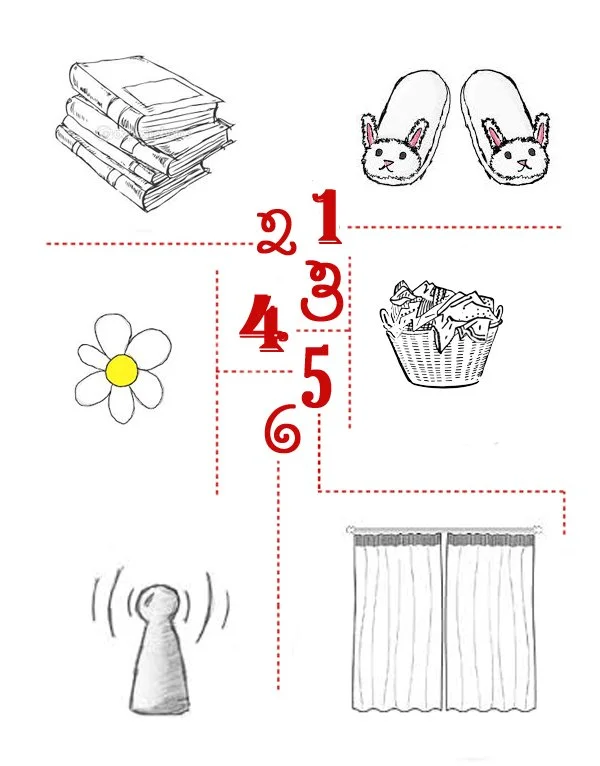 2 1
3
4
5
6