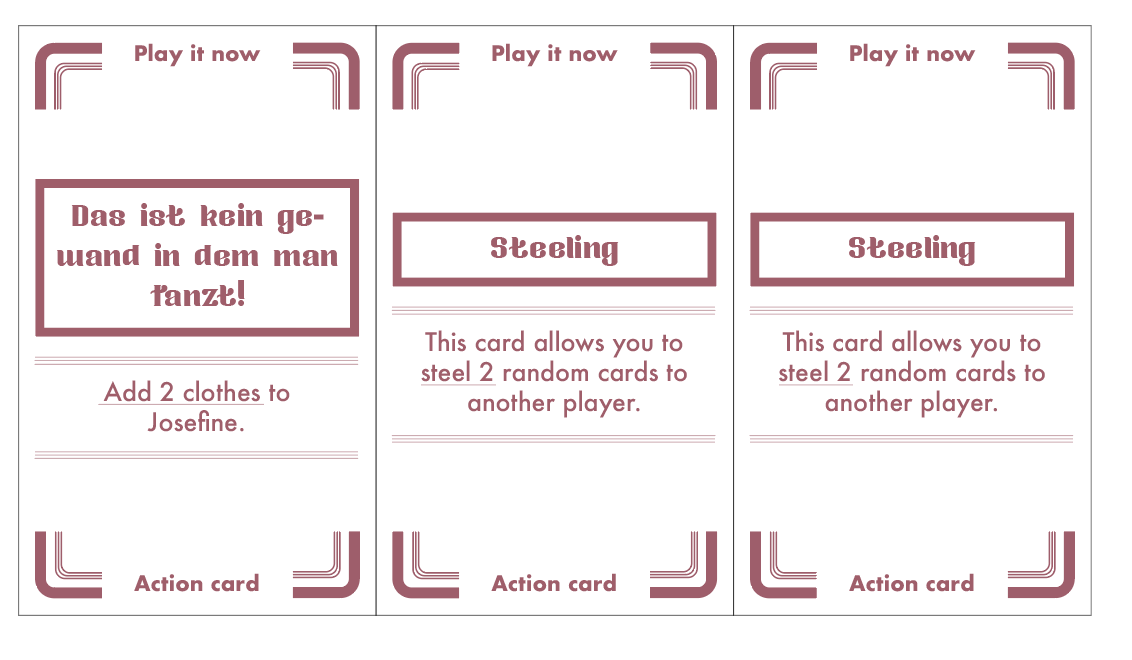 Play it now

Das ist kein gewand in dem man tanzt!

Add 2 clothes to Josefine.

Action card

Play it now

Steeling

This card allows you to steel 2 random cards to another player.

Action card

Play it now

Steeling

This card allows you to steel 2 random cards to another player.

Action card