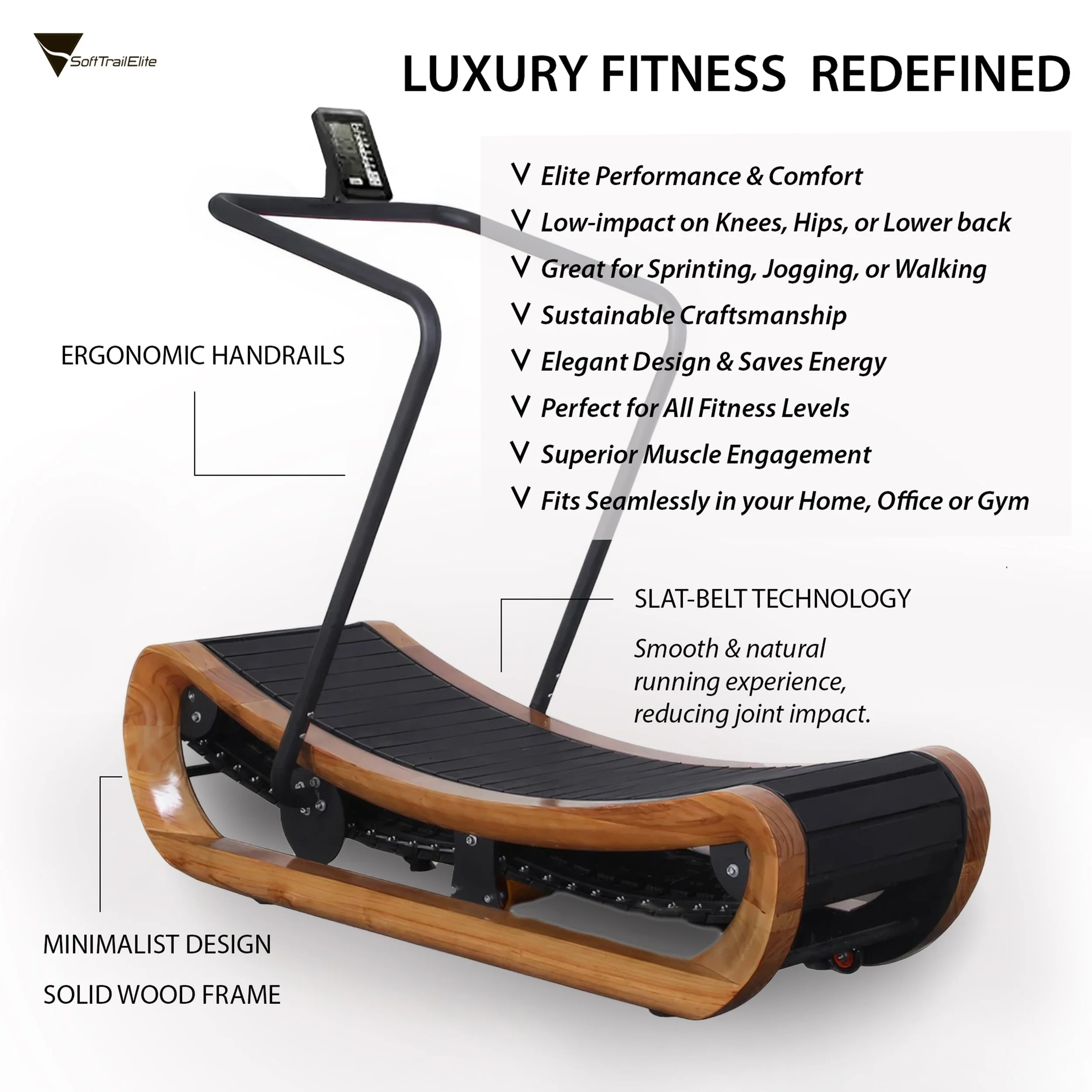 SoftTrailElite

LUXURY FITNESS REDEFINED

V Elite Performance & Comfort
V Low-impact on Knees, Hips, or Lower back
V Great for Sprinting, Jogging, or Walking
V Sustainable Craftsmanship
V Elegant Design & Saves Energy
V Perfect for All Fitness Levels
V Superior Muscle Engagement
V Fits Seamlessly in your Home, Office or Gym

ERGONOMIC HANDRAILS

SLAT-BELT TECHNOLOGY

Smooth & natural running experience, reducing joint impact.

MINIMALIST DESIGN

SOLID WOOD FRAME