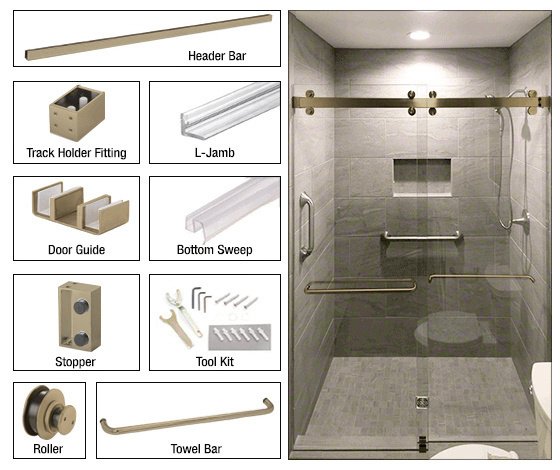 Header Bar

Track Holder Fitting

L-Jamb

Door Guide

Bottom Sweep

Stopper

Tool Kit

Roller

Towel Bar