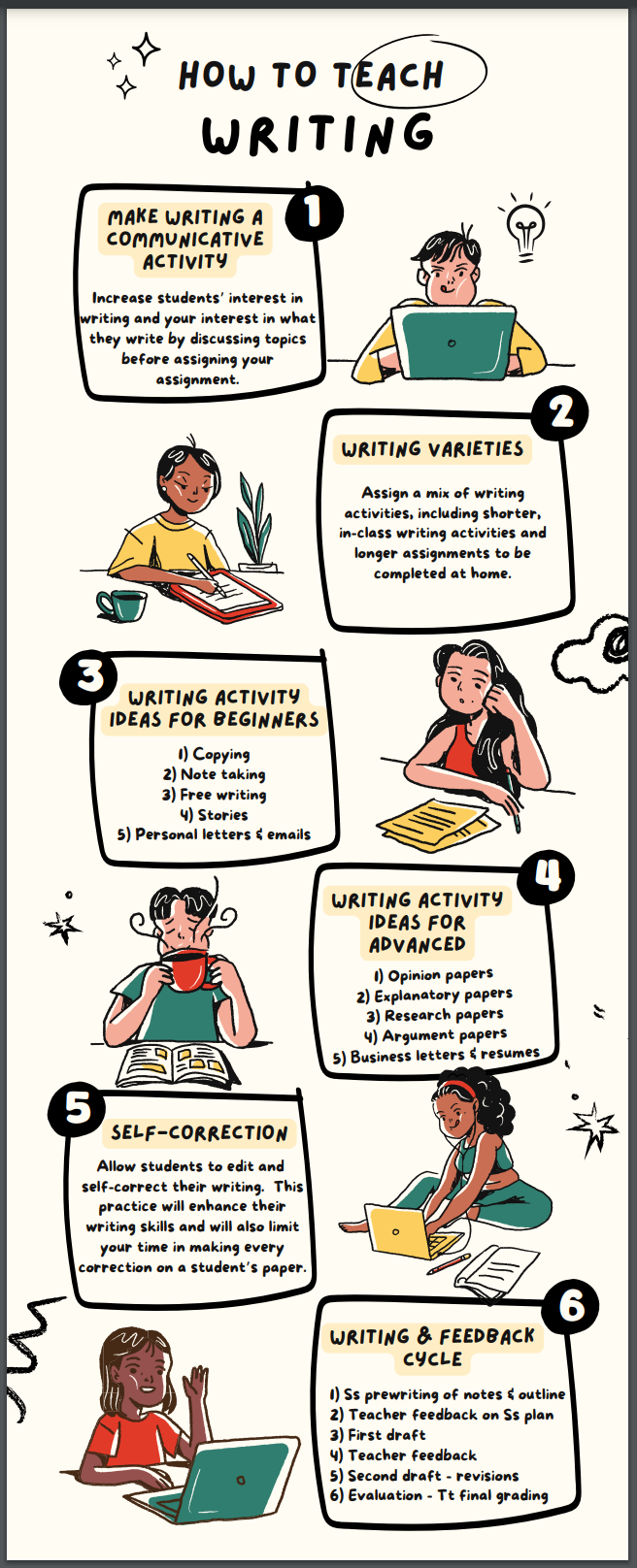 HOW TO TEACH WRITING

1

MAKE WRITING A COMMUNICATIVE ACTIVITY

Increase students' interest in writing and your interest in what they write by discussing topics before assigning your assignment.

2

WRITING VARIETIES

Assign a mix of writing activities, including shorter, in-class writing activities and longer assignments to be completed at home.

3

WRITING ACTIVITY IDEAS FOR BEGINNERS

1) Copying
2) Note taking
3) Free writing
4) Stories
5) Personal letters & emails

4

WRITING ACTIVITY IDEAS FOR ADVANCED

1) Opinion papers
2) Explanatory papers
3) Research papers
4) Argument papers
5) Business letters & resumes

5

SELF-CORRECTION

Allow students to edit and self-correct their writing. This practice will enhance their writing skills and will also limit your time in making every correction on a student's paper.

6

WRITING & FEEDBACK CYCLE

1) Ss prewriting of notes & outline
2) Teacher feedback on Ss plan
3) First draft
4) Teacher feedback
5) Second draft - revisions
6) Evaluation - Tt final grading