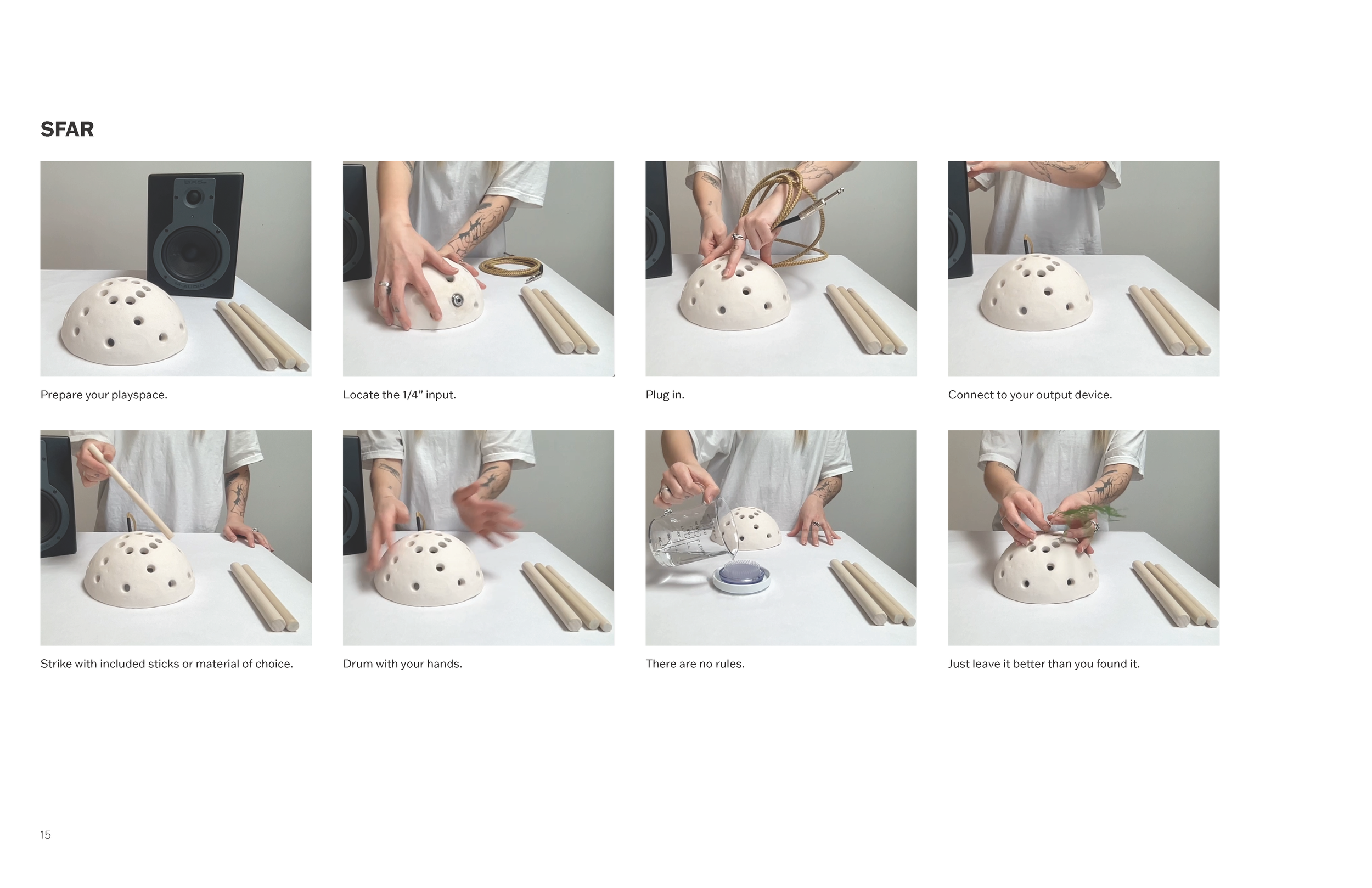 SFAR

Prepare your playspace.

Locate the 1/4” input.

Plug in.

Connect to your output device.

Strike with included sticks or material of choice.

Drum with your hands.

There are no rules.

Just leave it better than you found it.

15