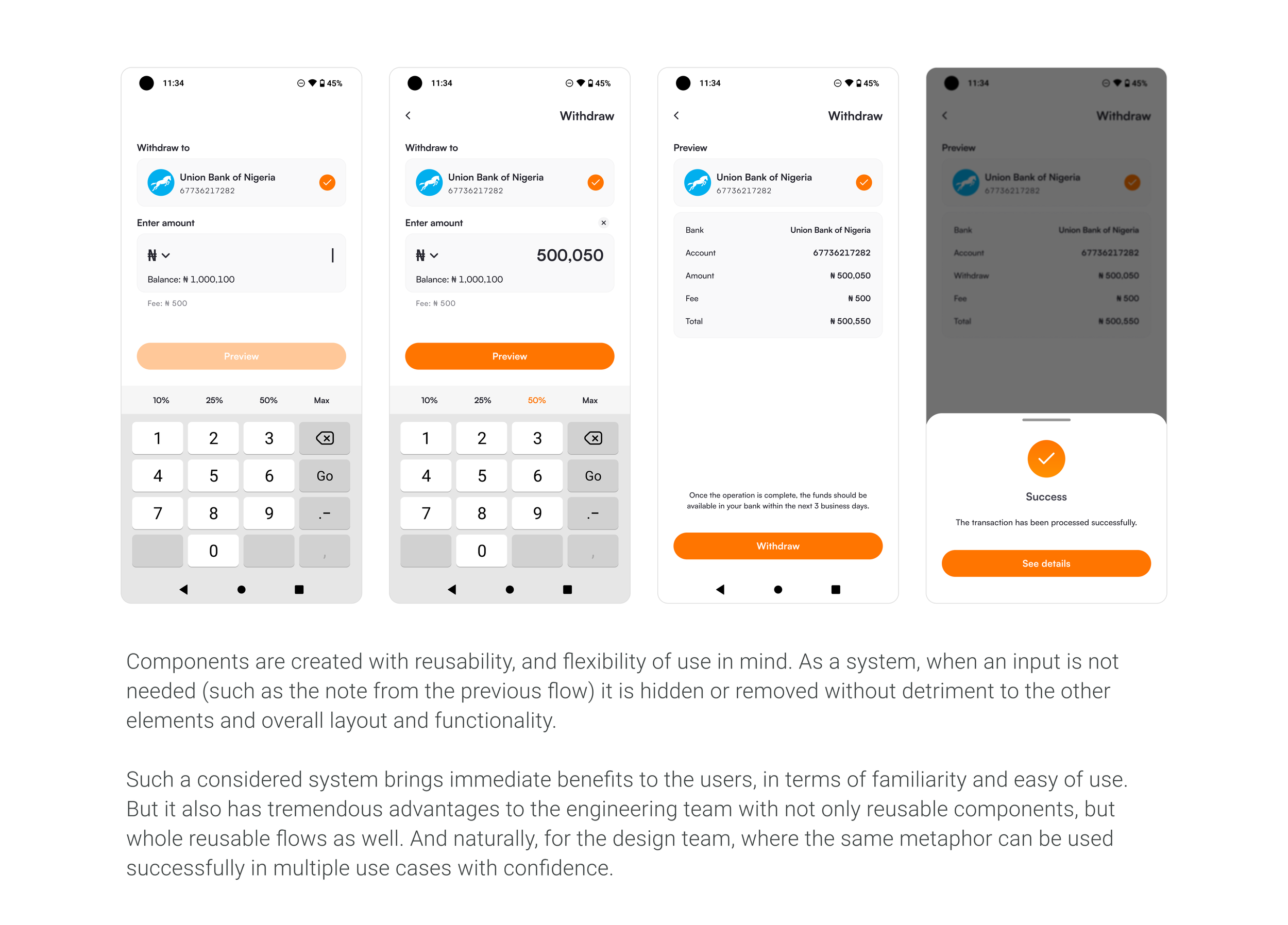 11:34 45%

Withdraw to

Union Bank of Nigeria
67736217282

Enter amount

₦

Balance: ₦ 1,000,100

Fee: ₦ 500

Preview

10% 25% 50% Max

1 2 3
4 5 6 Go
7 8 9 .-
0 ,

11:34 45%

Withdraw

Withdraw to

Union Bank of Nigeria
67736217282

Enter amount

₦ 500,050

Balance: ₦ 1,000,100

Fee: ₦ 500

Preview

10% 25% 50% Max

1 2 3
4 5 6 Go
7 8 9 .-
0 ,

11:34 45%

Withdraw

Preview

Union Bank of Nigeria
67736217282

| Bank | Union Bank of Nigeria |
|---|---|
| Account | 67736217282 |
| Amount | ₦ 500,050 |
| Fee | ₦ 500 |
| Total | ₦ 500,550 |

Once the operation is complete, the funds should be available in your bank within the next 3 business days.

Withdraw

11:34 45%

Withdraw

Preview

Union Bank of Nigeria
67736217282

| Bank | Union Bank of Nigeria |
|---|---|
| Account | 67736217282 |
| Withdraw | ₦ 500,050 |
| Fee | ₦ 500 |
| Total | ₦ 500,550 |

Success

The transaction has been processed successfully.

See details

Components are created with reusability, and flexibility of use in mind. As a system, when an input is not needed (such as the note from the previous flow) it is hidden or removed without detriment to the other elements and overall layout and functionality.

Such a considered system brings immediate benefits to the users, in terms of familiarity and easy of use. But it also has tremendous advantages to the engineering team with not only reusable components, but whole reusable flows as well. And naturally, for the design team, where the same metaphor can be used successfully in multiple use cases with confidence.