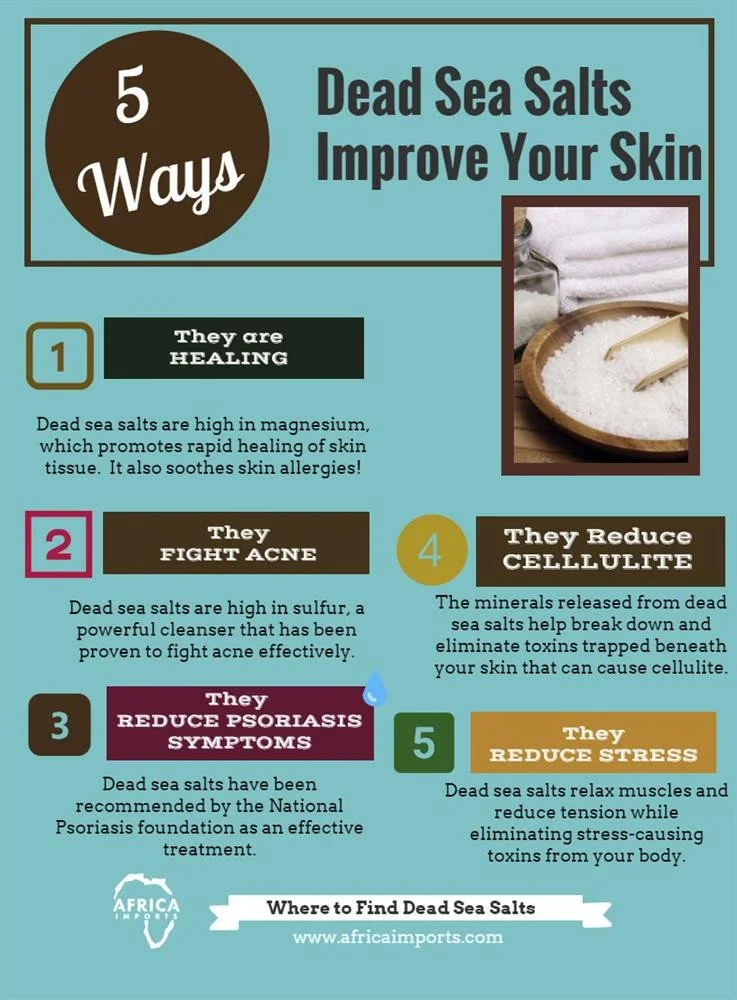 5 Ways

Dead Sea Salts Improve Your Skin

1

They are HEALING

Dead sea salts are high in magnesium, which promotes rapid healing of skin tissue. It also soothes skin allergies!

2

They FIGHT ACNE

Dead sea salts are high in sulfur, a powerful cleanser that has been proven to fight acne effectively.

3

They REDUCE PSORIASIS SYMPTOMS

Dead sea salts have been recommended by the National Psoriasis foundation as an effective treatment.

4

They Reduce CELLLULITE

The minerals released from dead sea salts help break down and eliminate toxins trapped beneath your skin that can cause cellulite.

5

They REDUCE STRESS

Dead sea salts relax muscles and reduce tension while eliminating stress-causing toxins from your body.

AFRICA IMPORTS

Where to Find Dead Sea Salts

www.africaimports.com