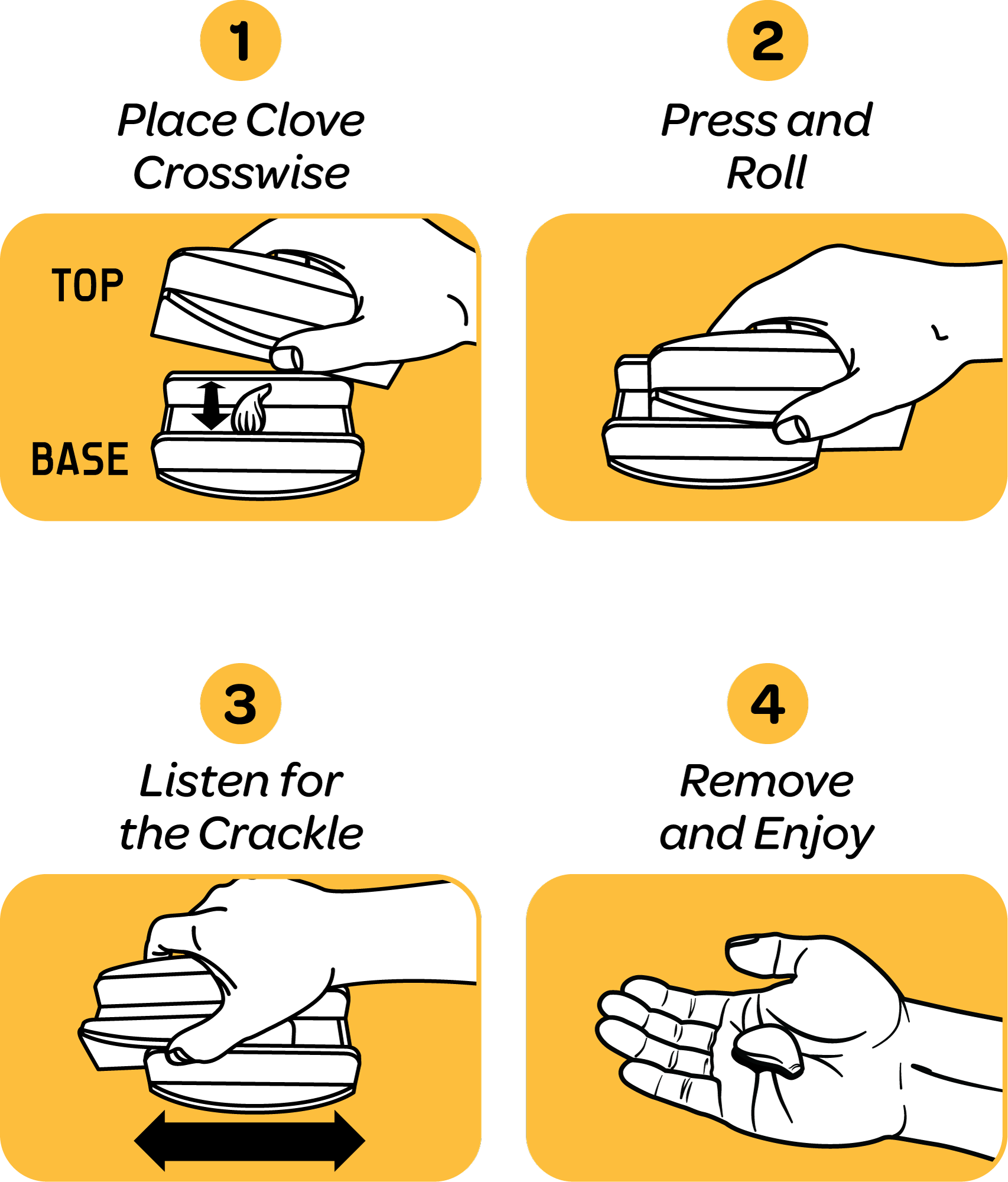 1

Place Clove Crosswise

TOP

BASE

2

Press and Roll

3

Listen for the Crackle

4

Remove and Enjoy