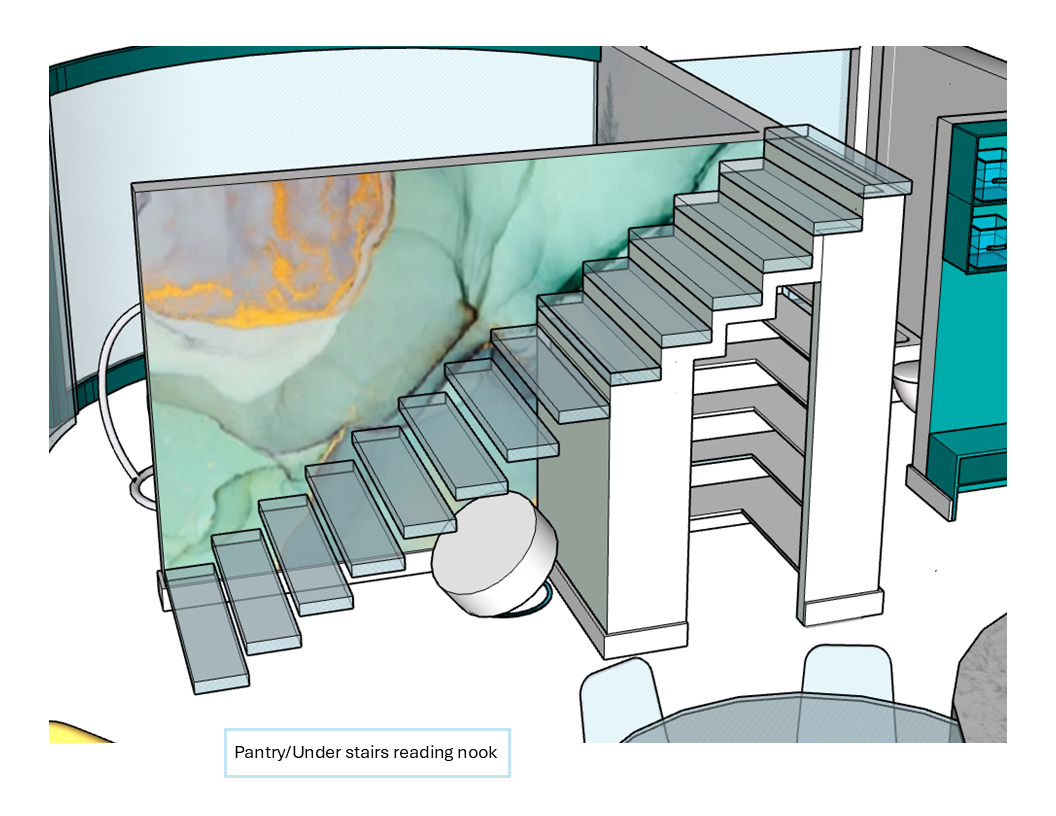 Pantry/Under stairs reading nook