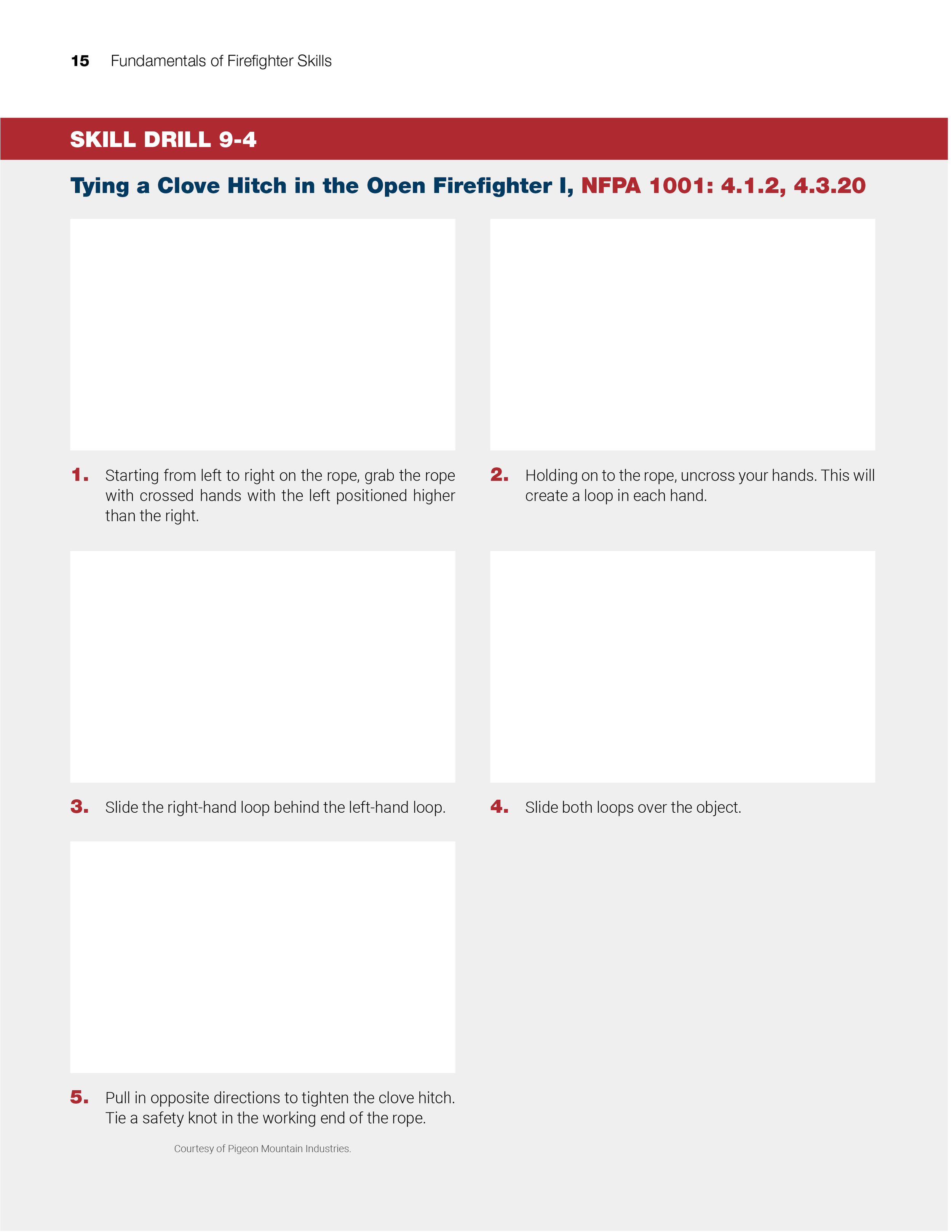 15 Fundamentals of Firefighter Skills

SKILL DRILL 9-4

Tying a Clove Hitch in the Open Firefighter I, NFPA 1001: 4.1.2, 4.3.20

1. Starting from left to right on the rope, grab the rope with crossed hands with the left positioned higher than the right.

2. Holding on to the rope, uncross your hands. This will create a loop in each hand.

3. Slide the right-hand loop behind the left-hand loop.

4. Slide both loops over the object.

5. Pull in opposite directions to tighten the clove hitch. Tie a safety knot in the working end of the rope.

Courtesy of Pigeon Mountain Industries.