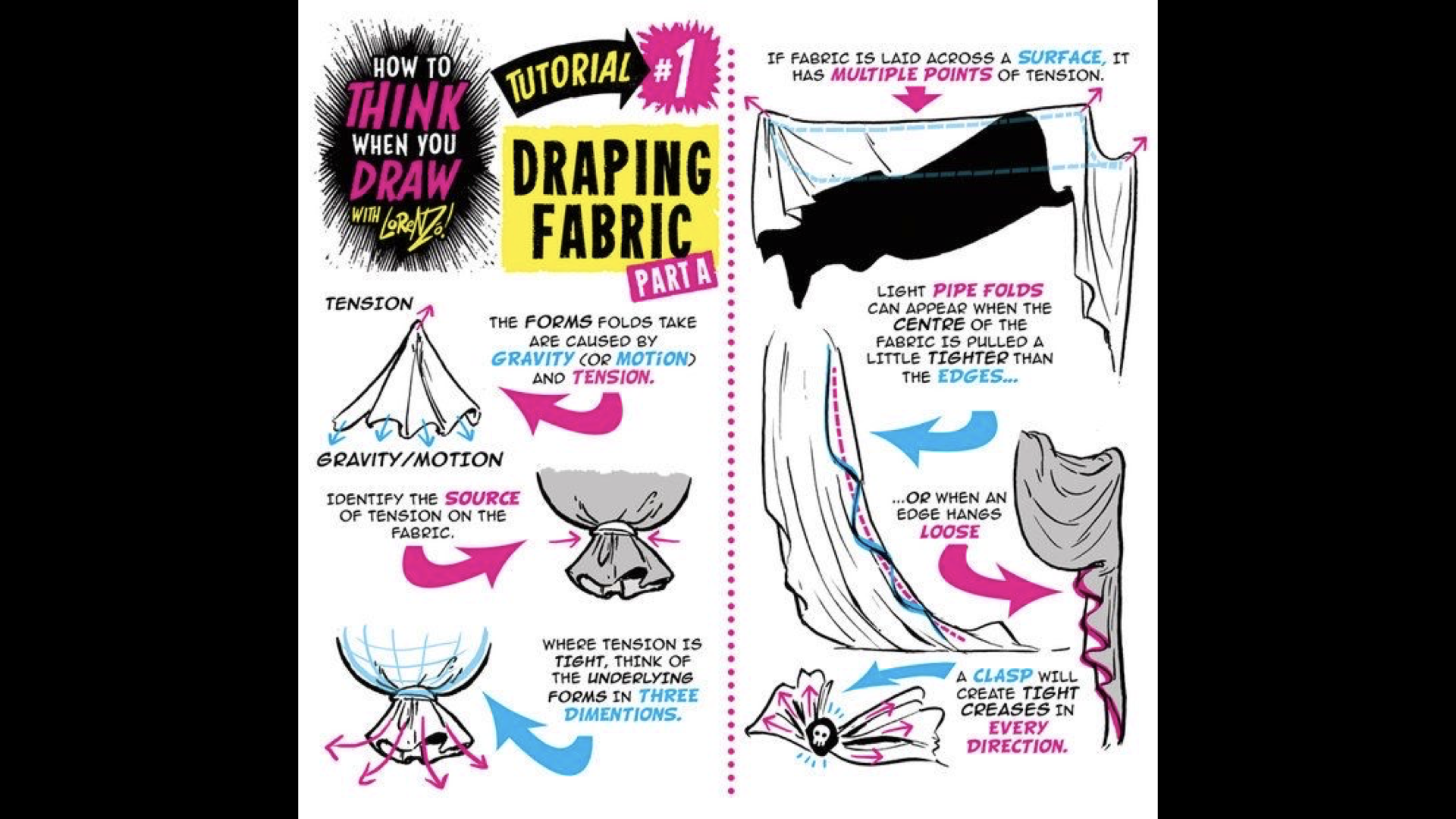 HOW TO THINK WHEN YOU DRAW WITH LORENZO!

TUTORIAL #1

DRAPING FABRIC

PART A

TENSION

GRAVITY/MOTION

THE FORMS FOLDS TAKE ARE CAUSED BY GRAVITY (OR MOTION) AND TENSION.

IDENTIFY THE SOURCE OF TENSION ON THE FABRIC.

WHERE TENSION IS TIGHT, THINK OF THE UNDERLYING FORMS IN THREE DIMENTIONS.

IF FABRIC IS LAID ACROSS A SURFACE, IT HAS MULTIPLE POINTS OF TENSION.

LIGHT PIPE FOLDS CAN APPEAR WHEN THE CENTRE OF THE FABRIC IS PULLED A LITTLE TIGHTER THAN THE EDGES...

...OR WHEN AN EDGE HANGS LOOSE

A CLASP WILL CREATE TIGHT CREASES IN EVERY DIRECTION.