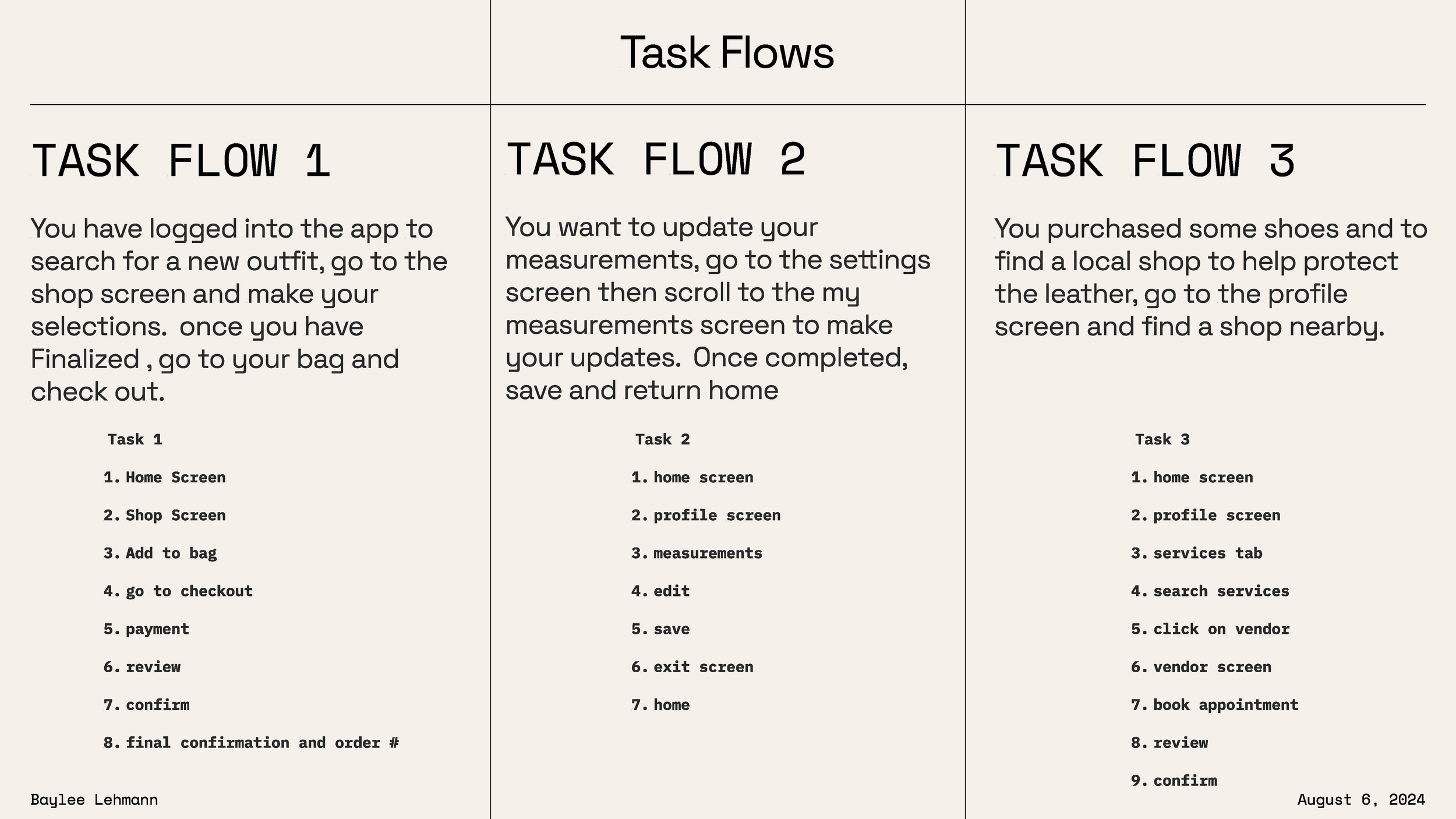 Task Flows

TASK FLOW 1

You have logged into the app to search for a new outfit, go to the shop screen and make your selections.  once you have Finalized , go to your bag and check out.

Task 1

1. Home Screen
2. Shop Screen
3. Add to bag
4. go to checkout
5. payment
6. review
7. confirm
8. final confirmation and order #

TASK FLOW 2

You want to update your measurements, go to the settings screen then scroll to the my measurements screen to make your updates.  Once completed, save and return home

Task 2

1. home screen
2. profile screen
3. measurements
4. edit
5. save
6. exit screen
7. home

TASK FLOW 3

You purchased some shoes and to find a local shop to help protect the leather, go to the profile screen and find a shop nearby.

Task 3

1. home screen
2. profile screen
3. services tab
4. search services
5. click on vendor
6. vendor screen
7. book appointment
8. review
9. confirm

Baylee Lehmann

August 6, 2024