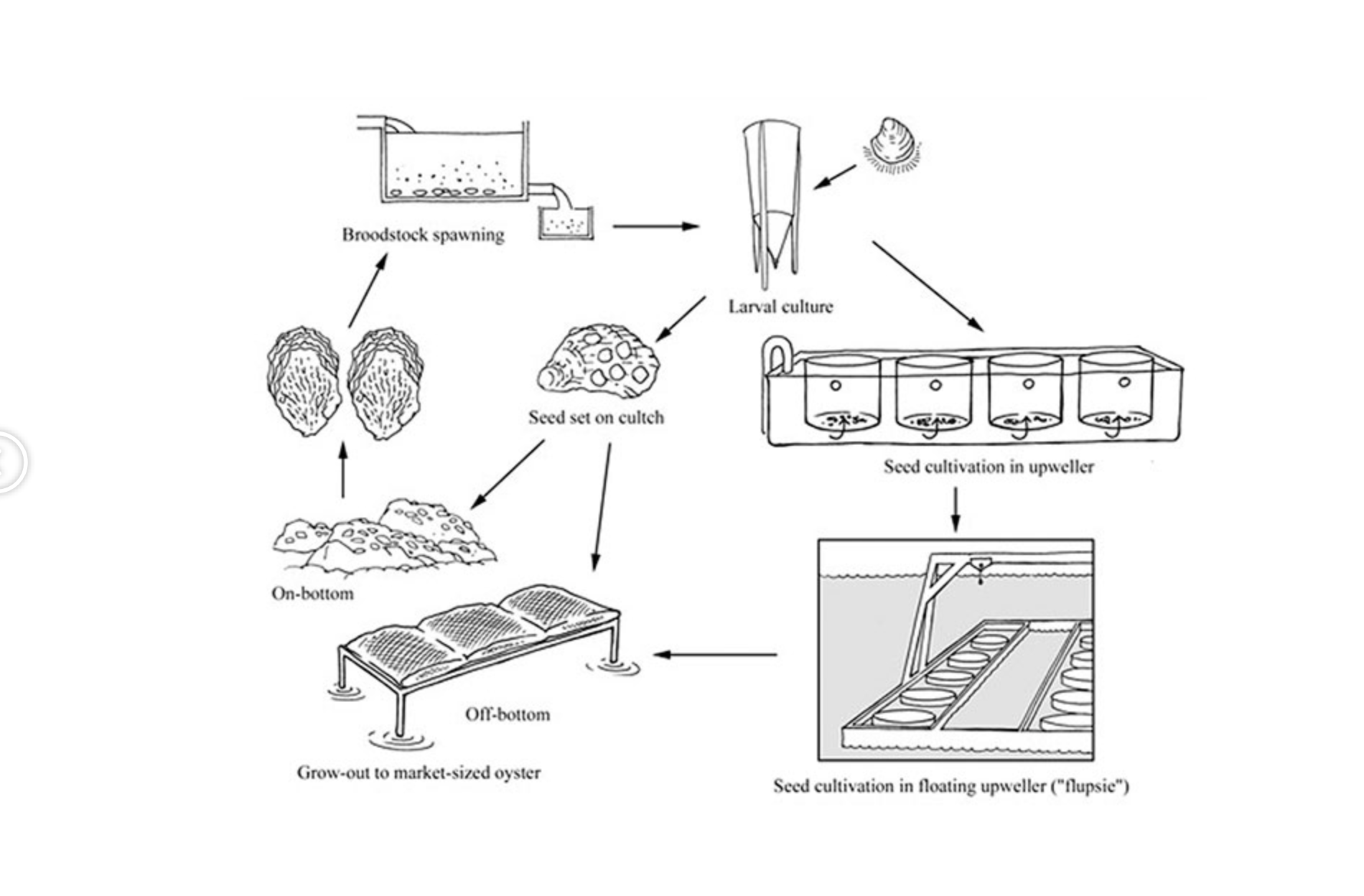 Broodstock spawning

Larval culture

Seed set on cultch

Seed cultivation in upweller

On-bottom

Off-bottom

Grow-out to market-sized oyster

Seed cultivation in floating upweller ("flupsie")